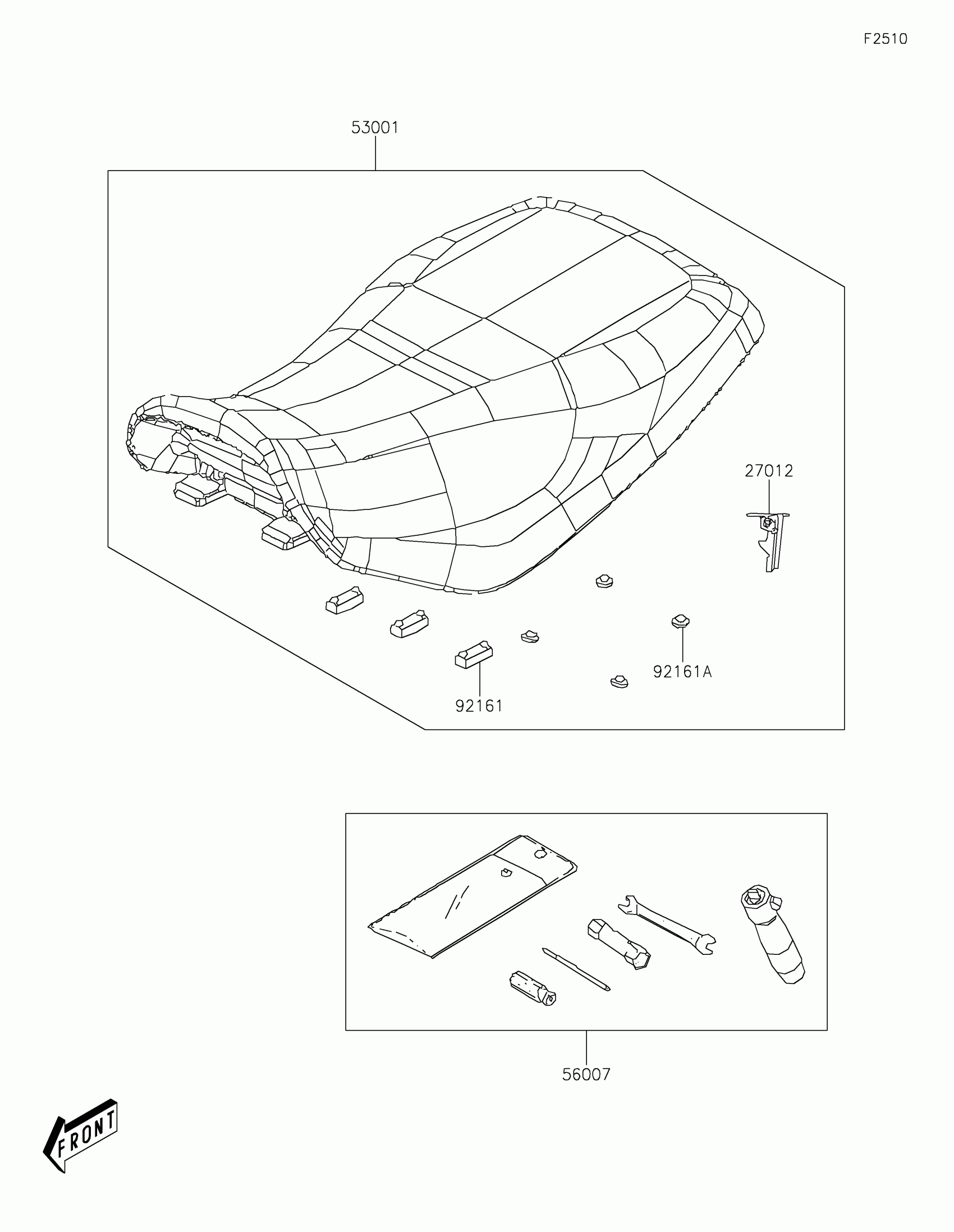 F2510

53001

27012

92161A

92161

56007

FRONT