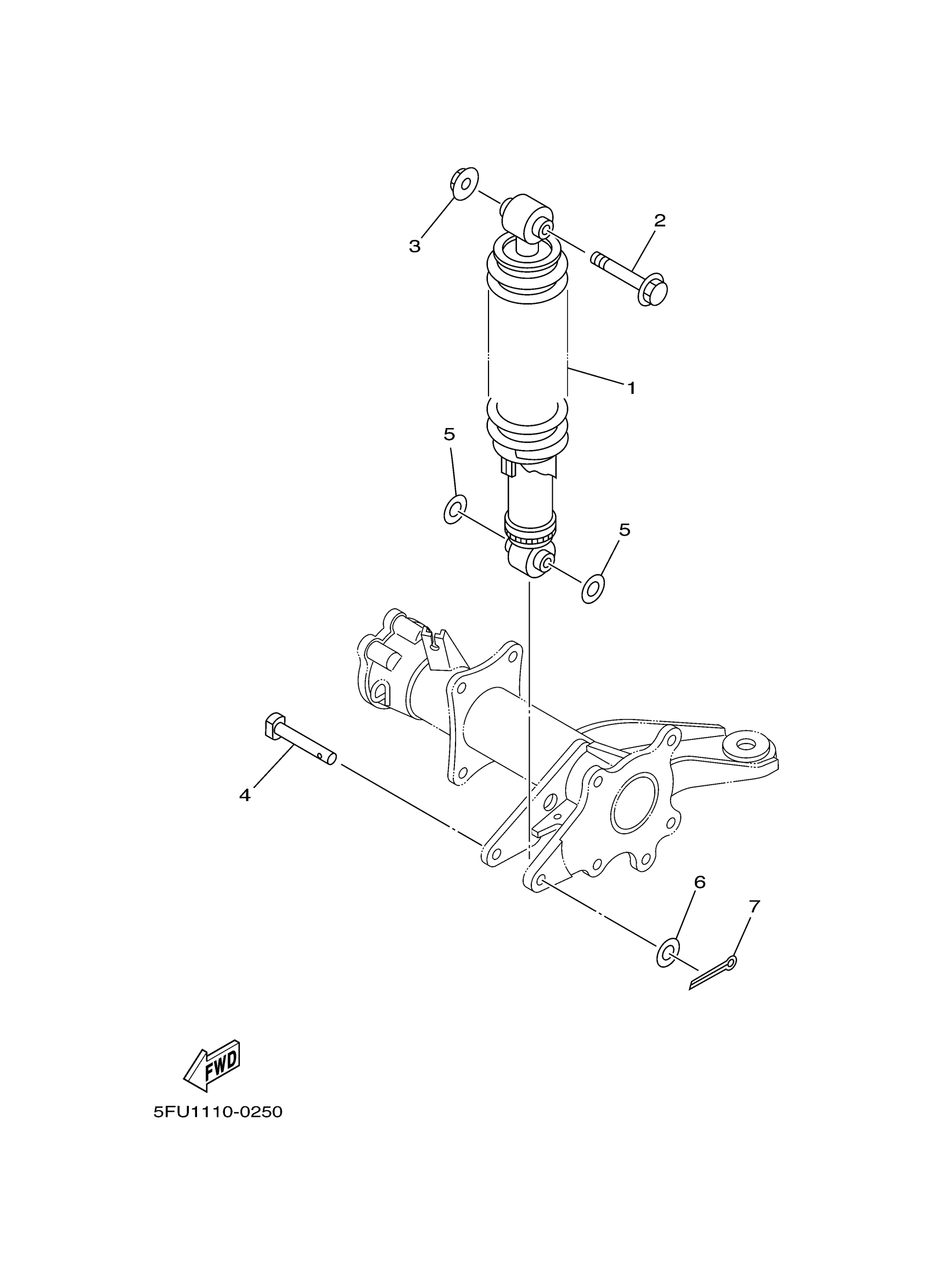 3
2
1
5
5
4
6
7
FWD
5FU1110-0250