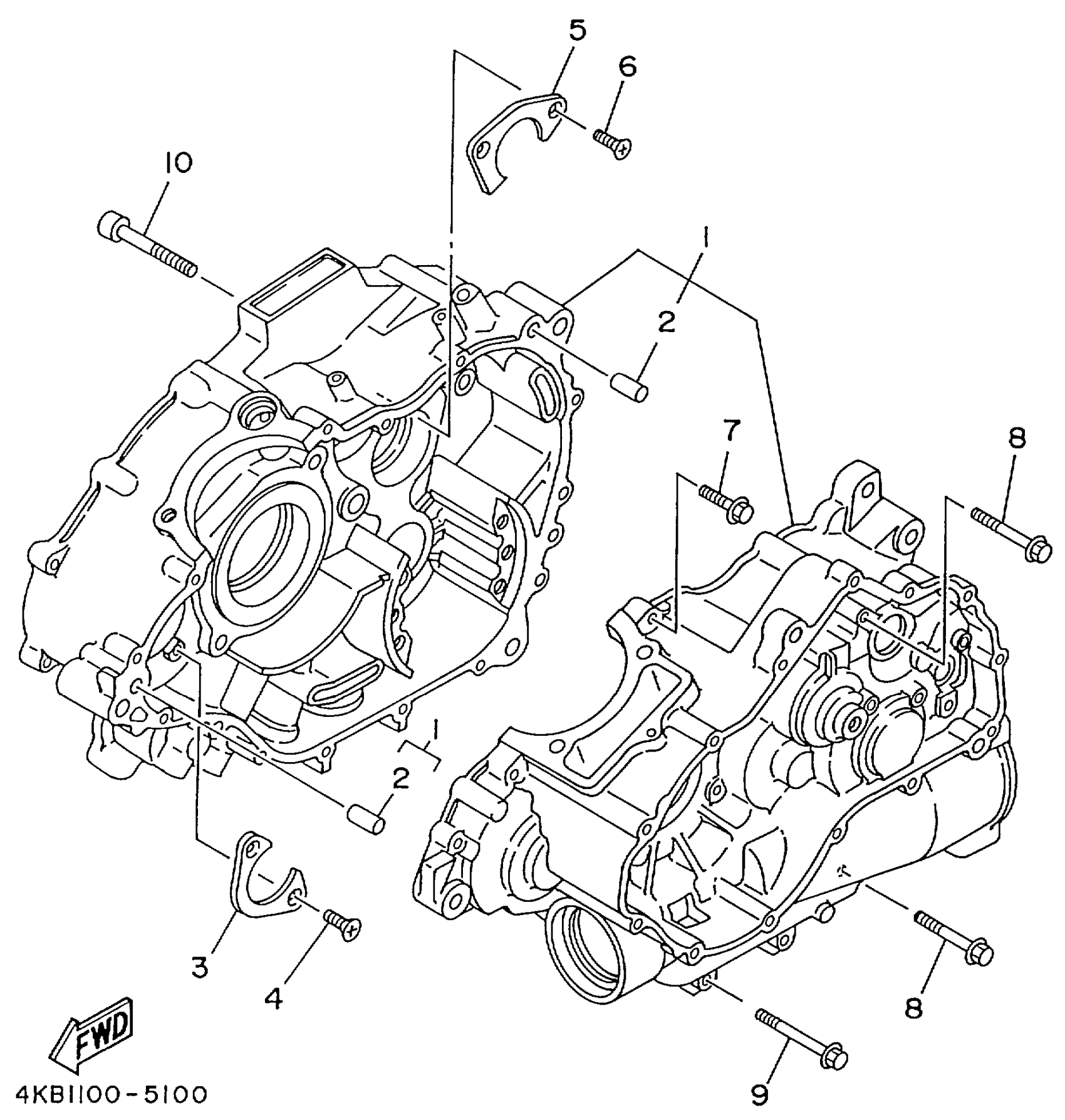 5
6
10
1
2
7
8
1
2
3
4
8
9
FWD
4KB1100-5100