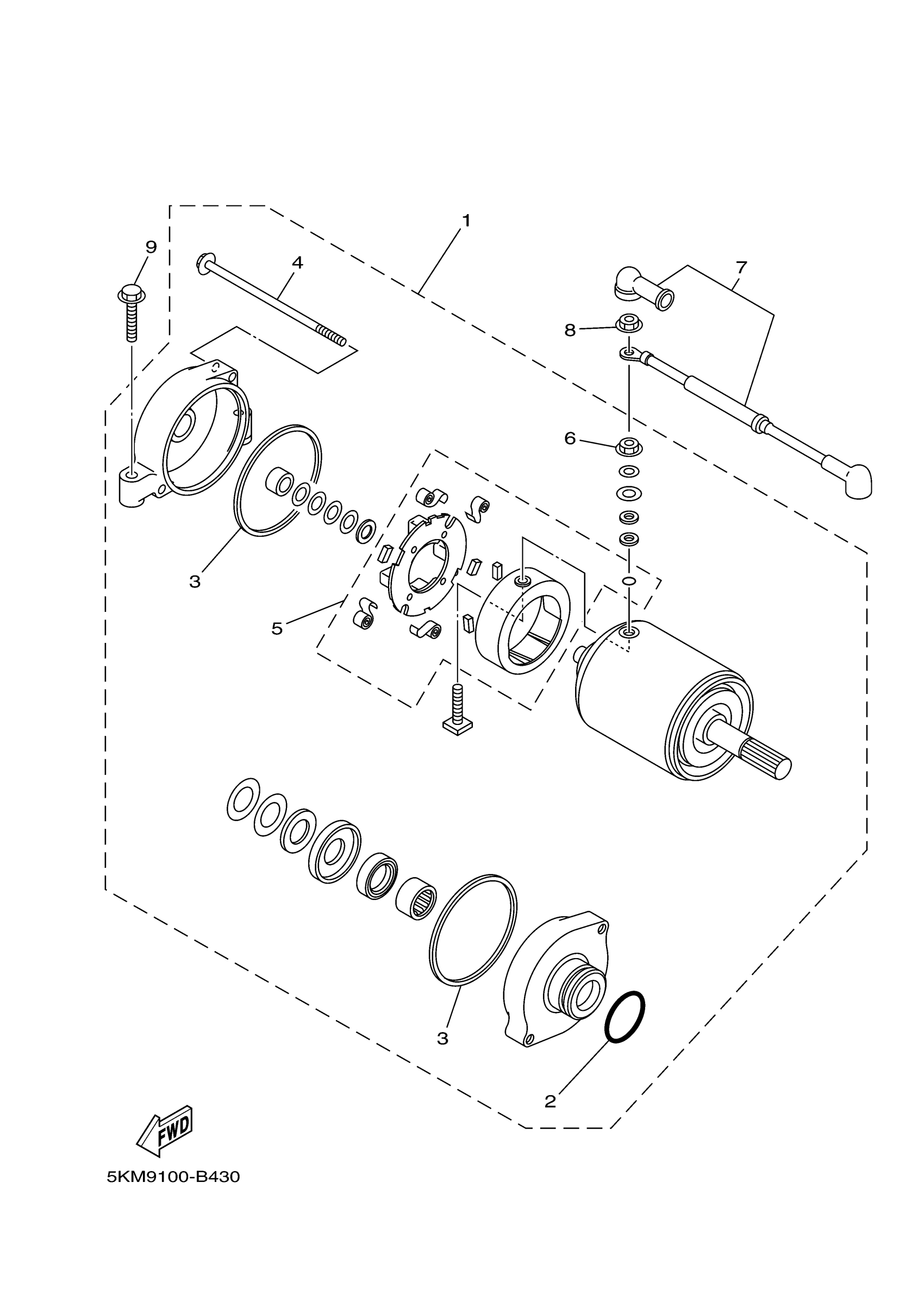 1
9
4
7
8
6
3
5
3
2
FWD
5KM9100-B430