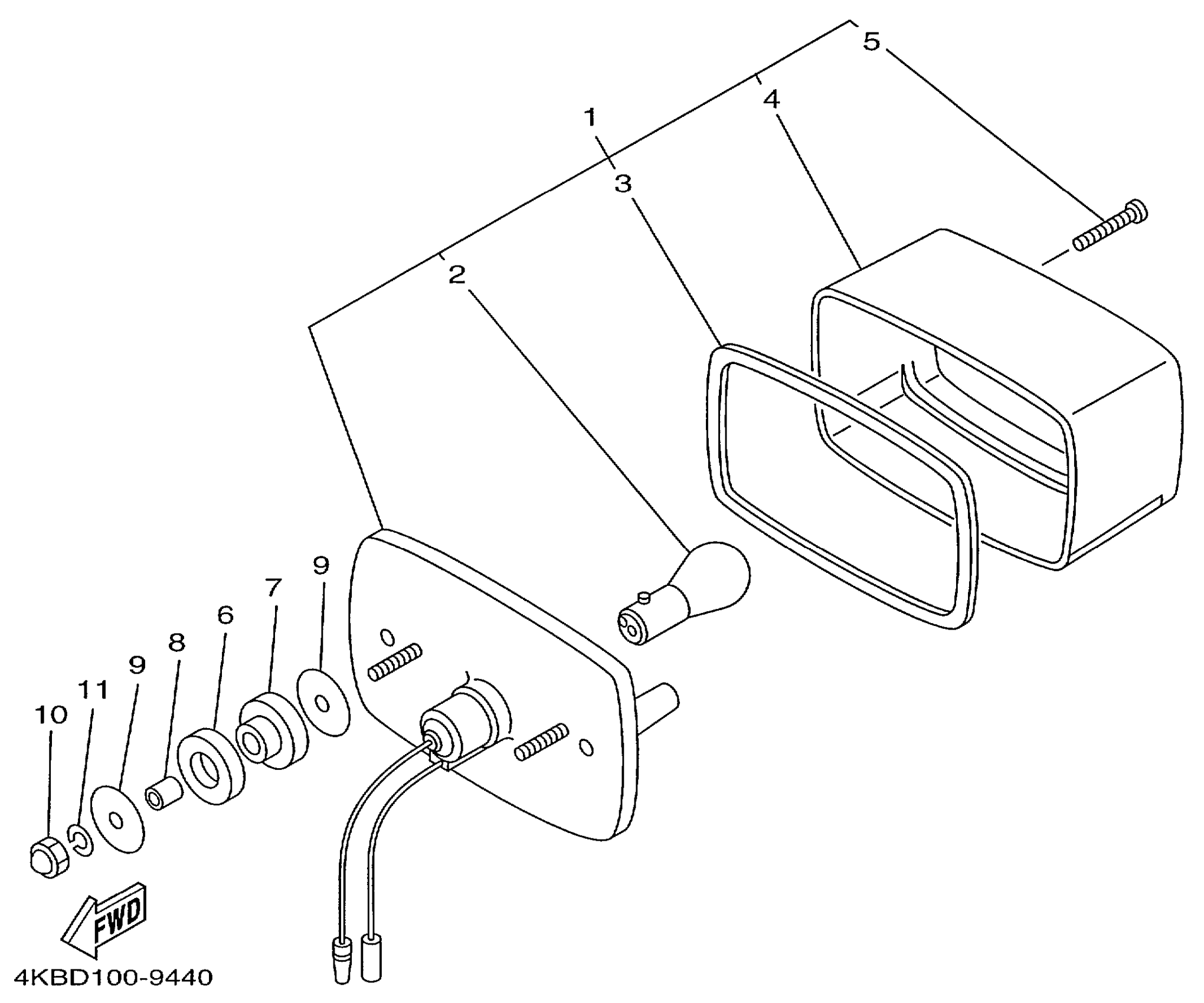 5
4
1
3
2
9
7
6
8
9
11
10
FWD
4KBD100-9440