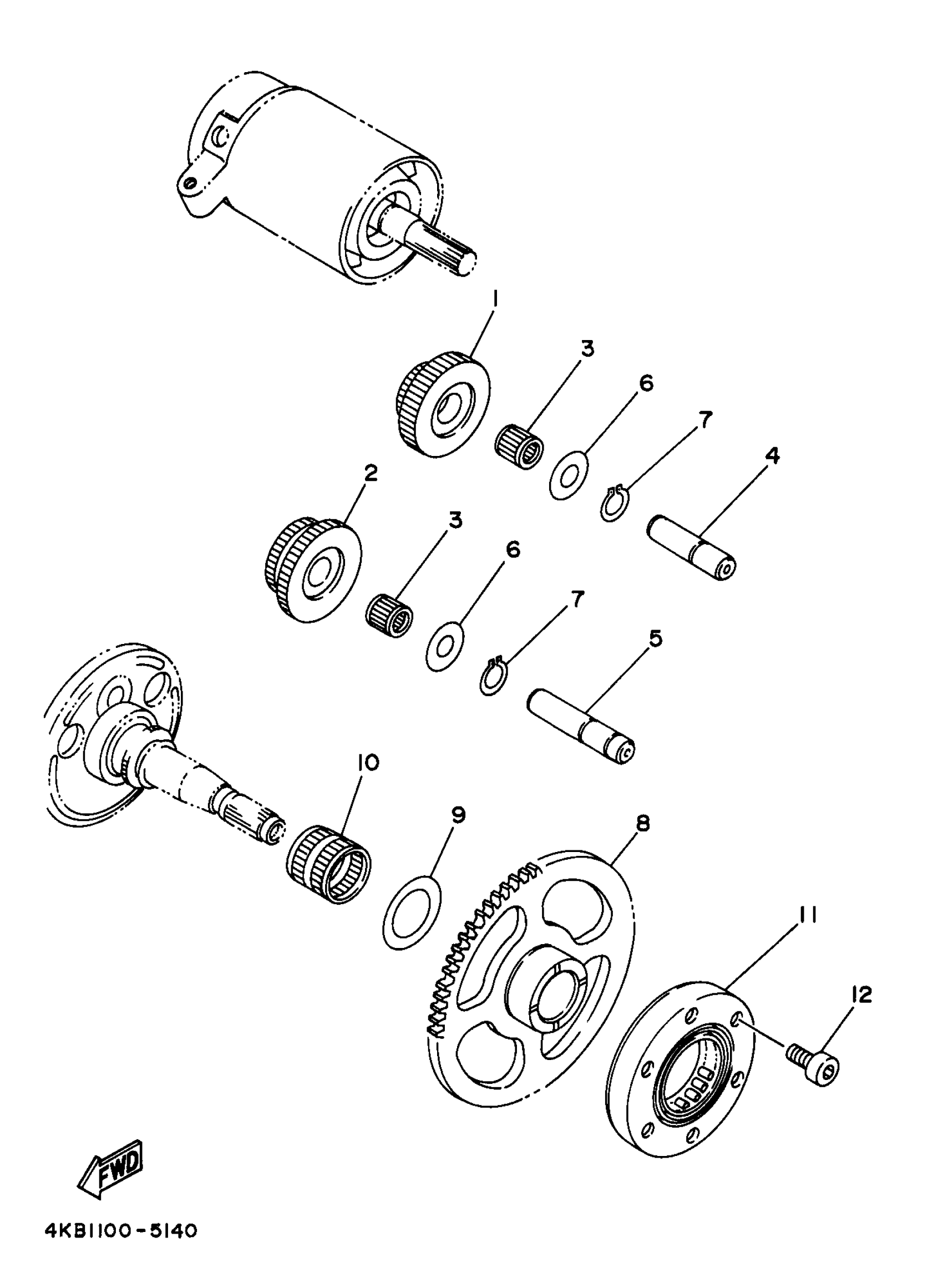 1
3
6
7
4
2
3
6
7
5
10
9
8
11
12
FWD
4KB1100-5140