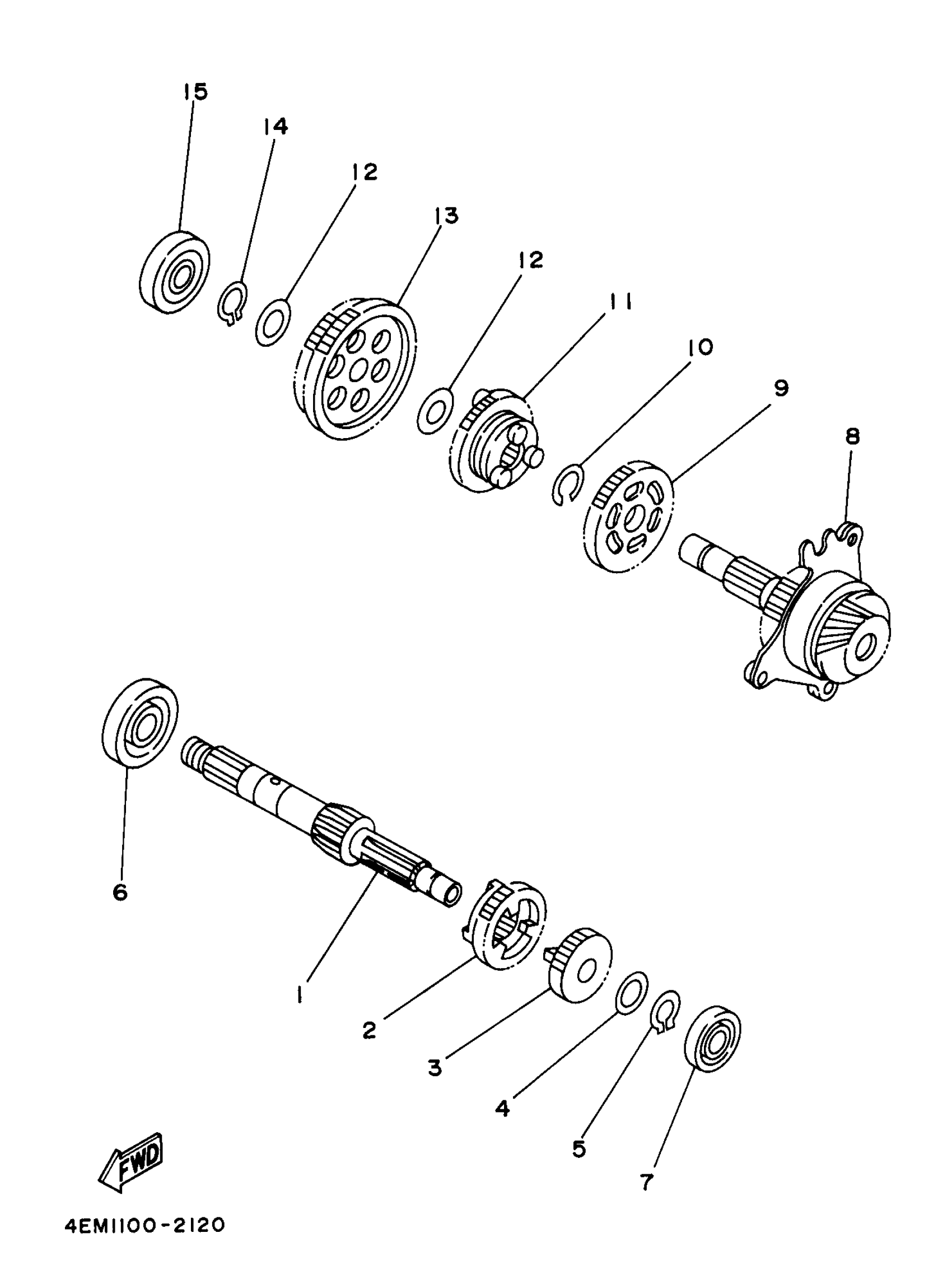 15
14
12
13
12
11
10
9
8
6
1
2
3
4
5
7
FWD
4EM1100-2120