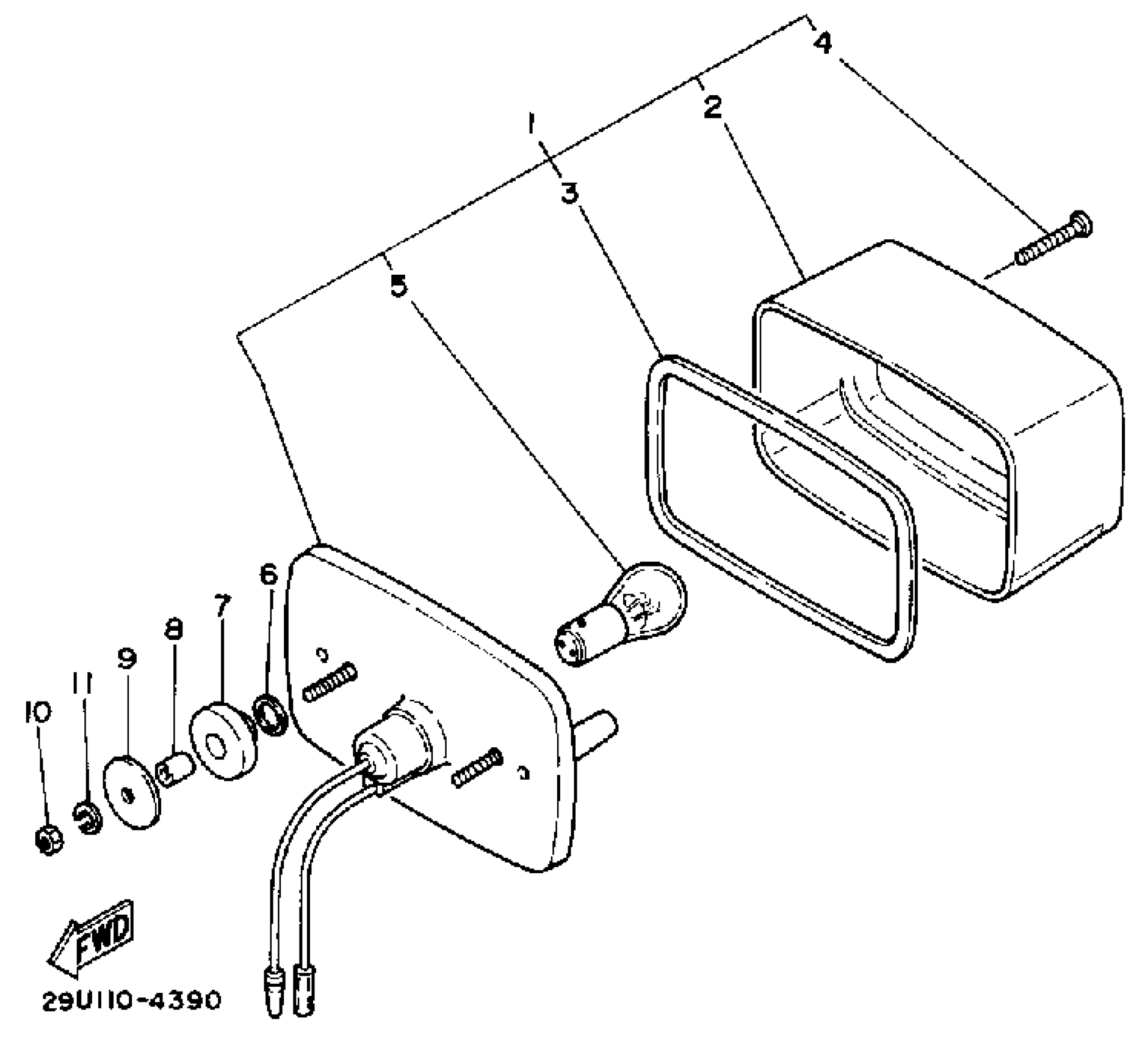 4
2
1
3
5
6
7
8
9
11
10
FWD
29U110-4390