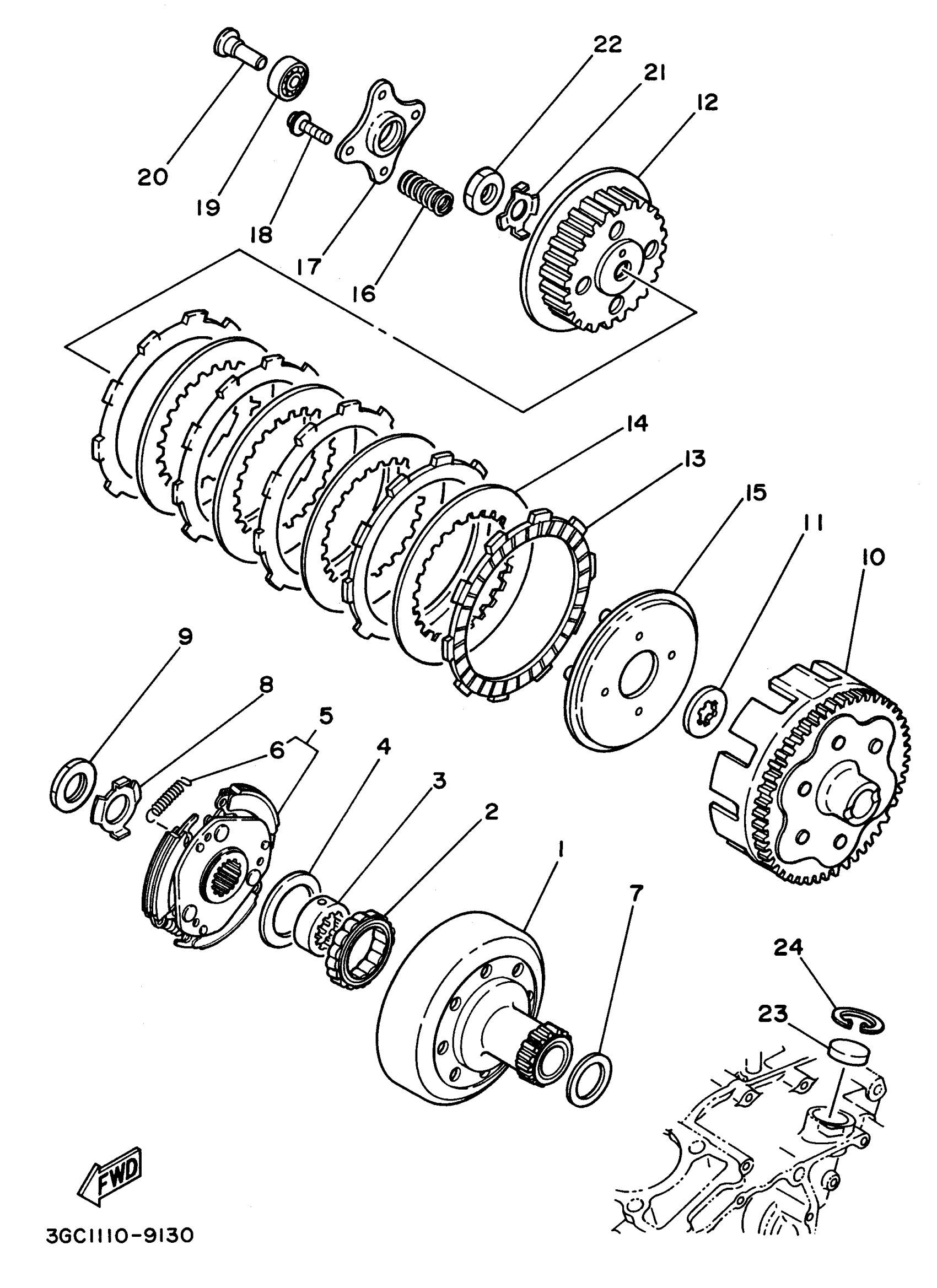 22
21
12
20
19
18
17
16
14
13
15
11
10
9
8
5
6
4
3
2
1
7
24
23
FWD
3GC1110-9130