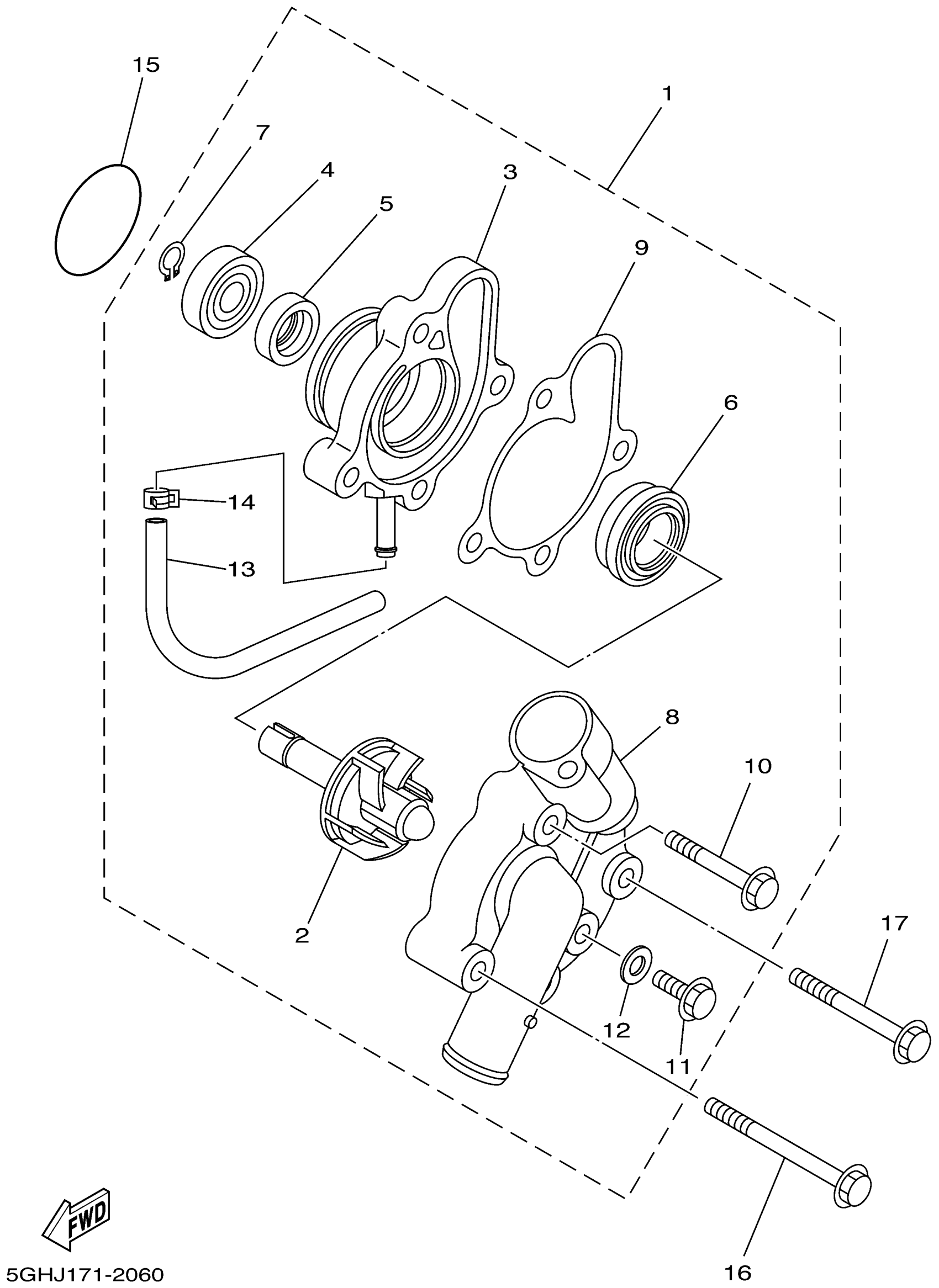 15
1
7
4
3
5
9
6
14
13
8
10
2
17
12
11
FWD
5GHJ171-2060
16