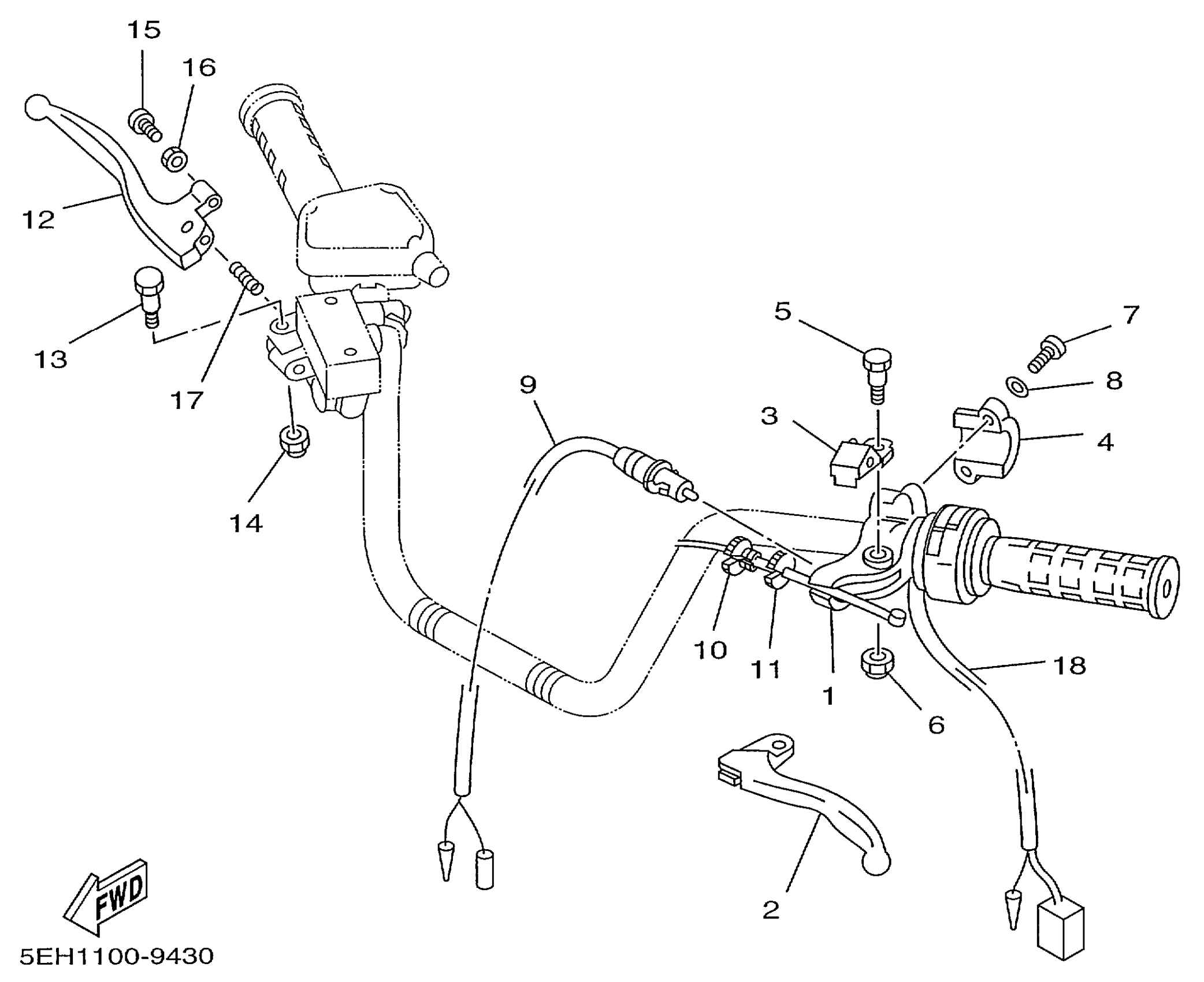 15
16
12
13
17
14
9
5
7
8
3
4
10
11
1
6
18
2
FWD
5EH1100-9430