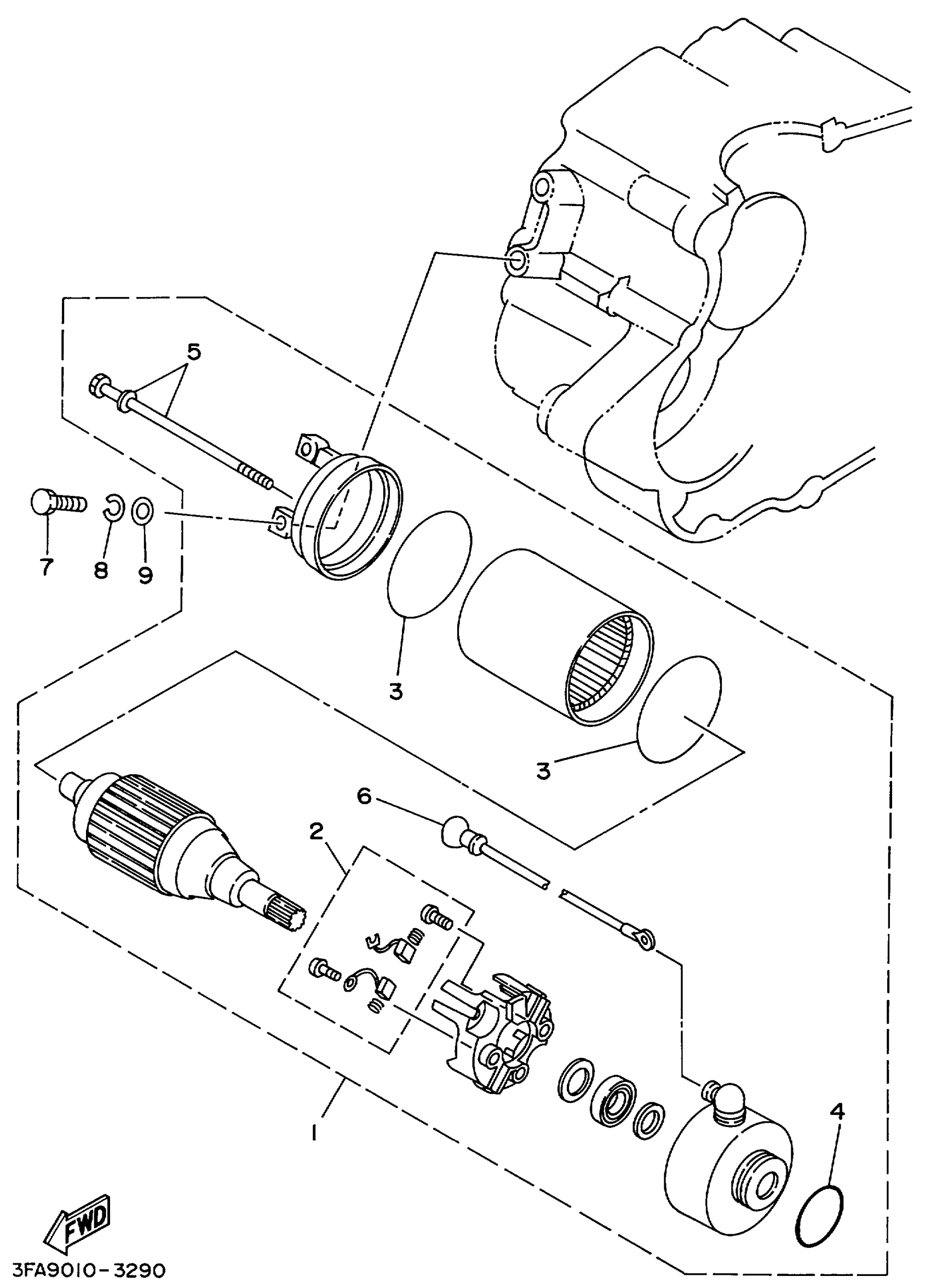 5

7
8
9

3

3

6

2

1

4

FWD

3FA9010-3290