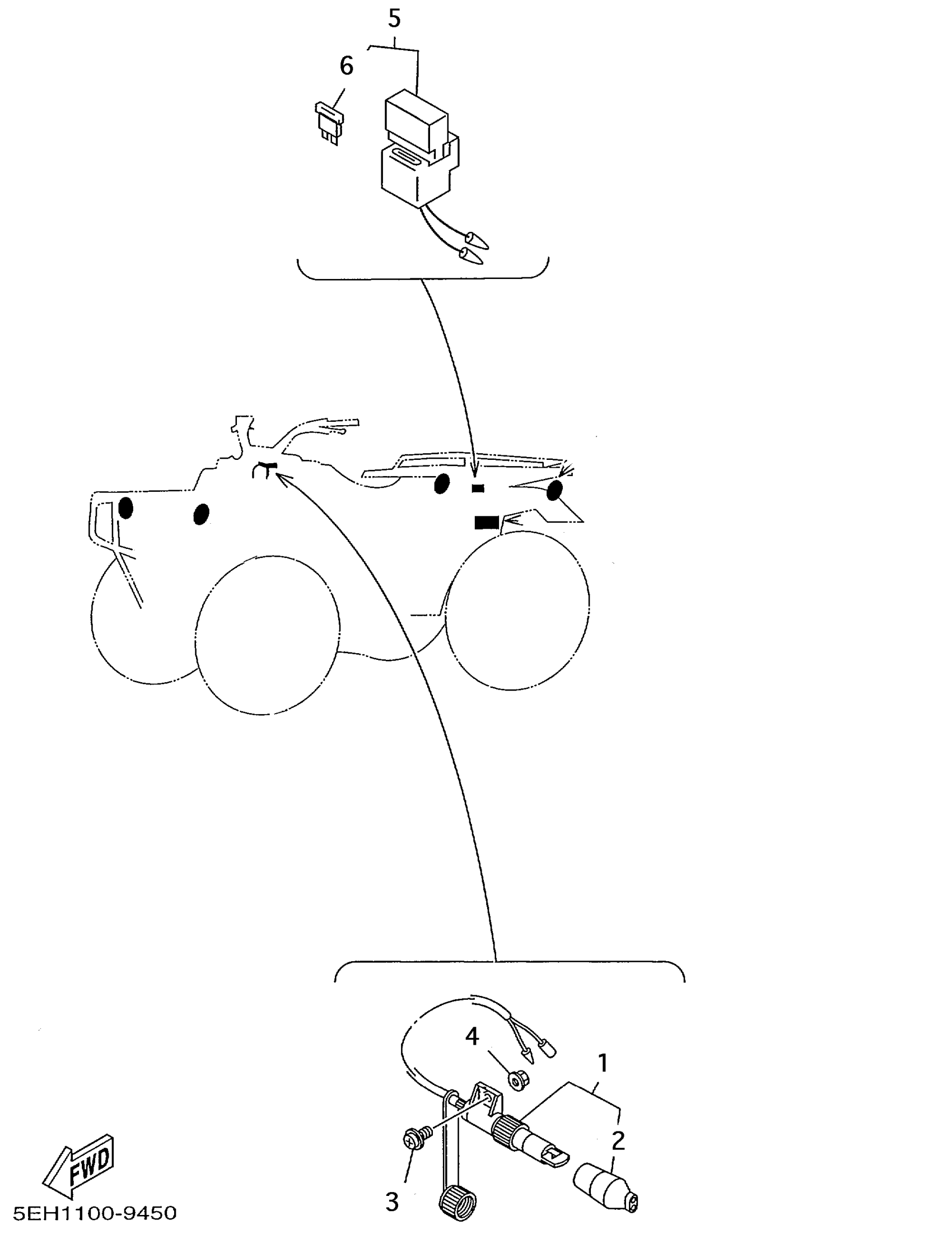 5
6
4
1
2
3
FWD
5EH1100-9450