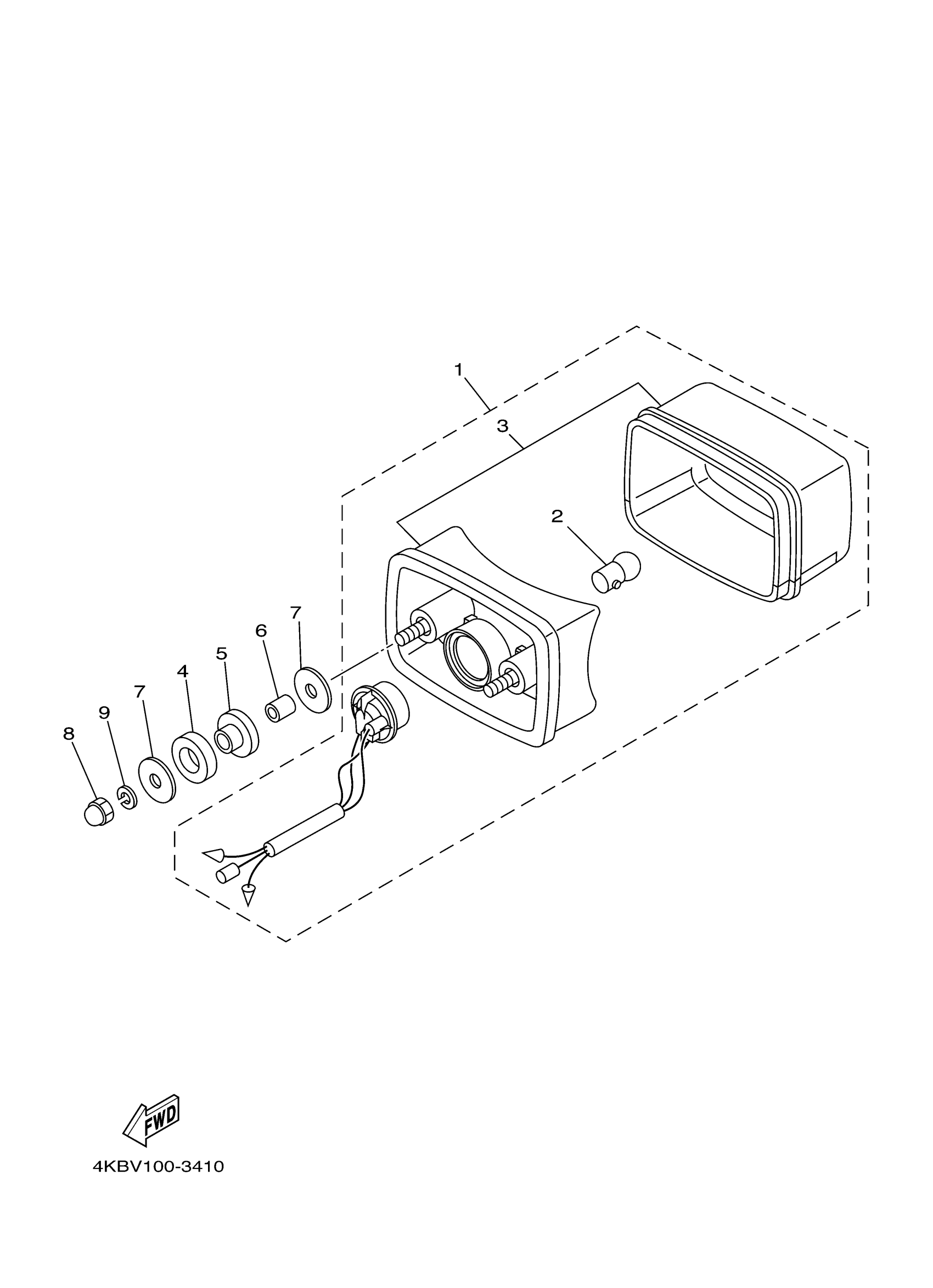 1
3
2
7
6
5
4
7
9
8
FWD
4KBV100-3410