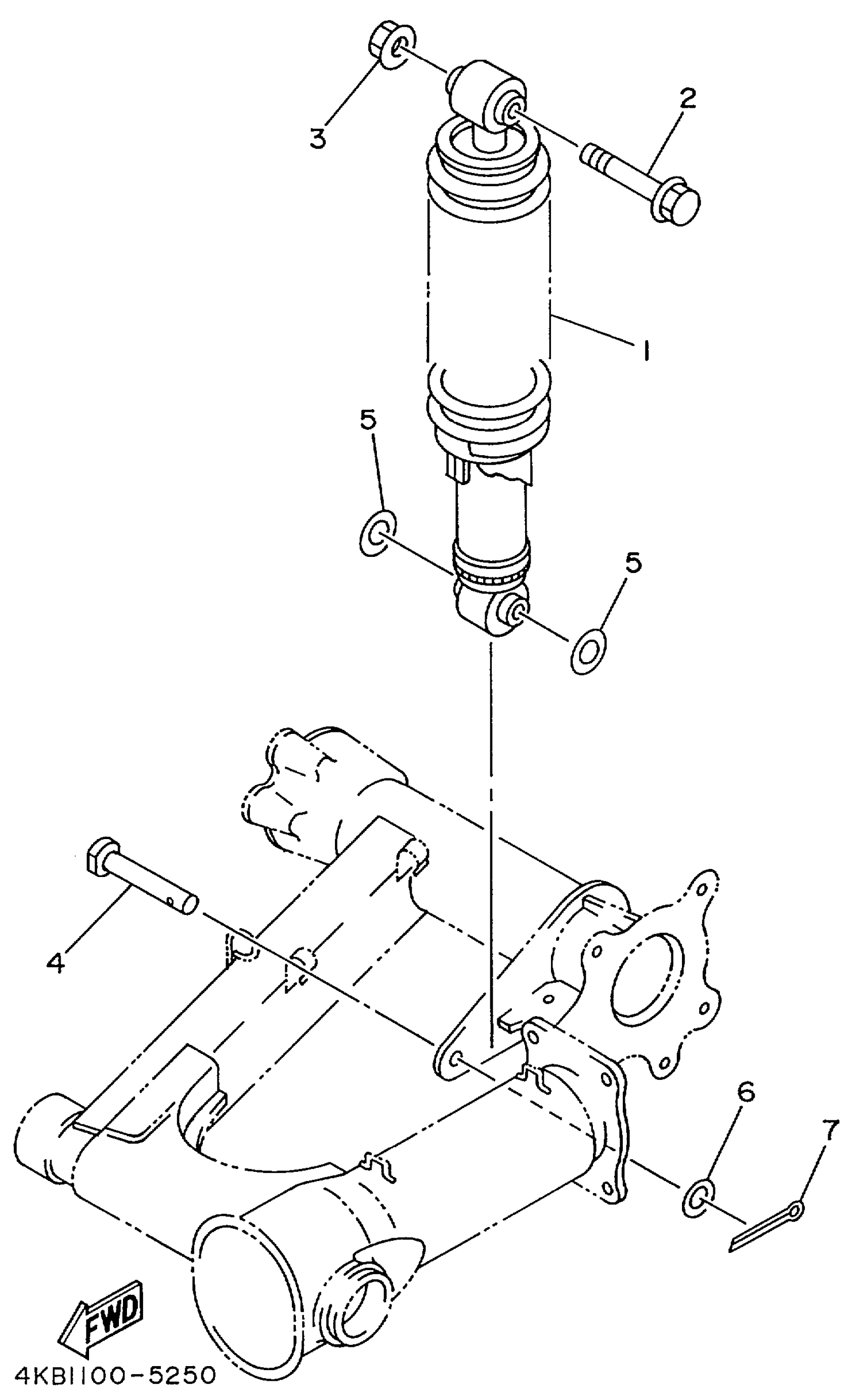 3
2
1
5
5
4
6
7
FWD
4KB1100-5250