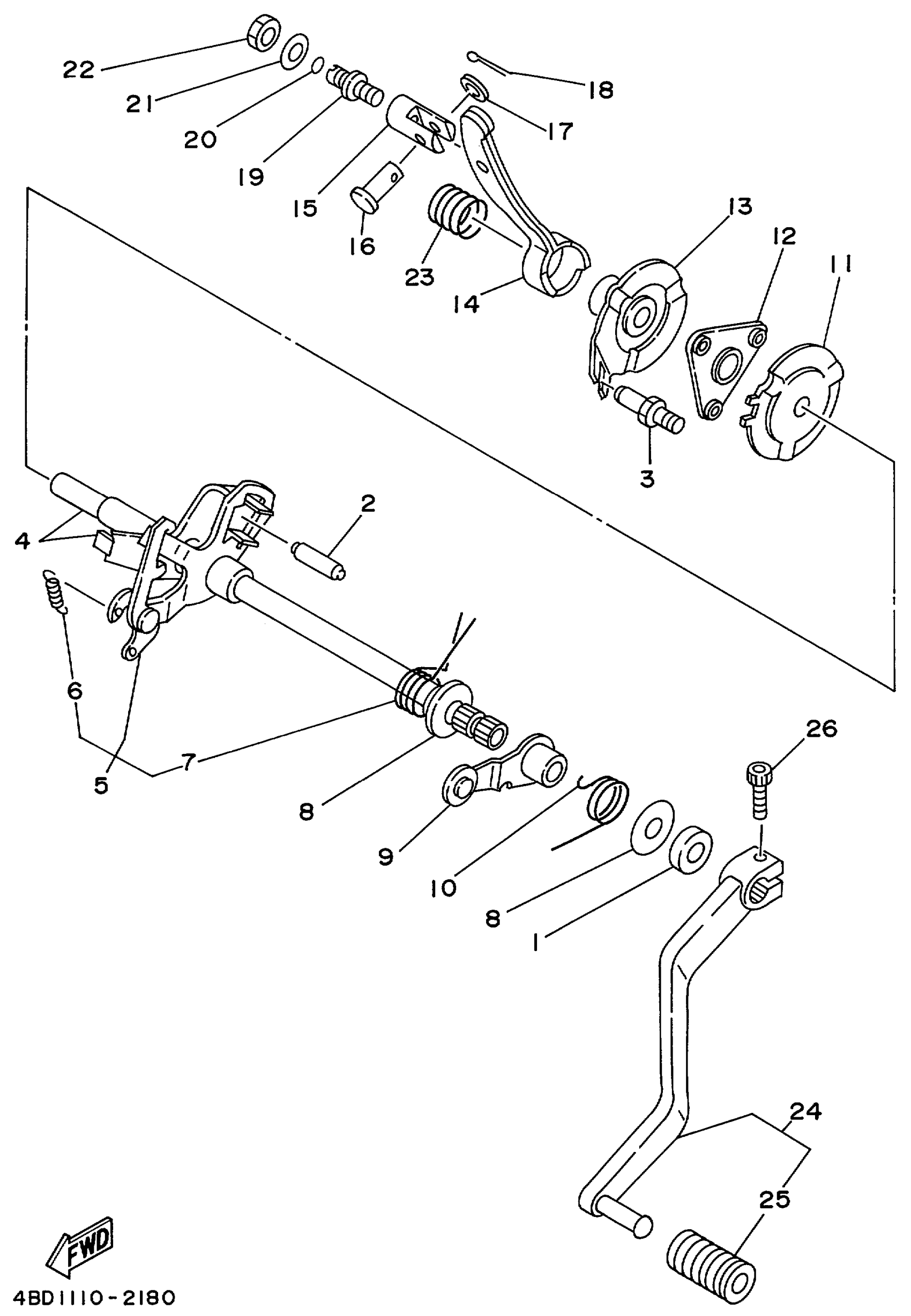 22
21
20
19
18
17
15
16
23
14
13
12
11
3
2
4
6
5
7
8
9
10
8
1
26
24
25
FWD
4BD1110-2180