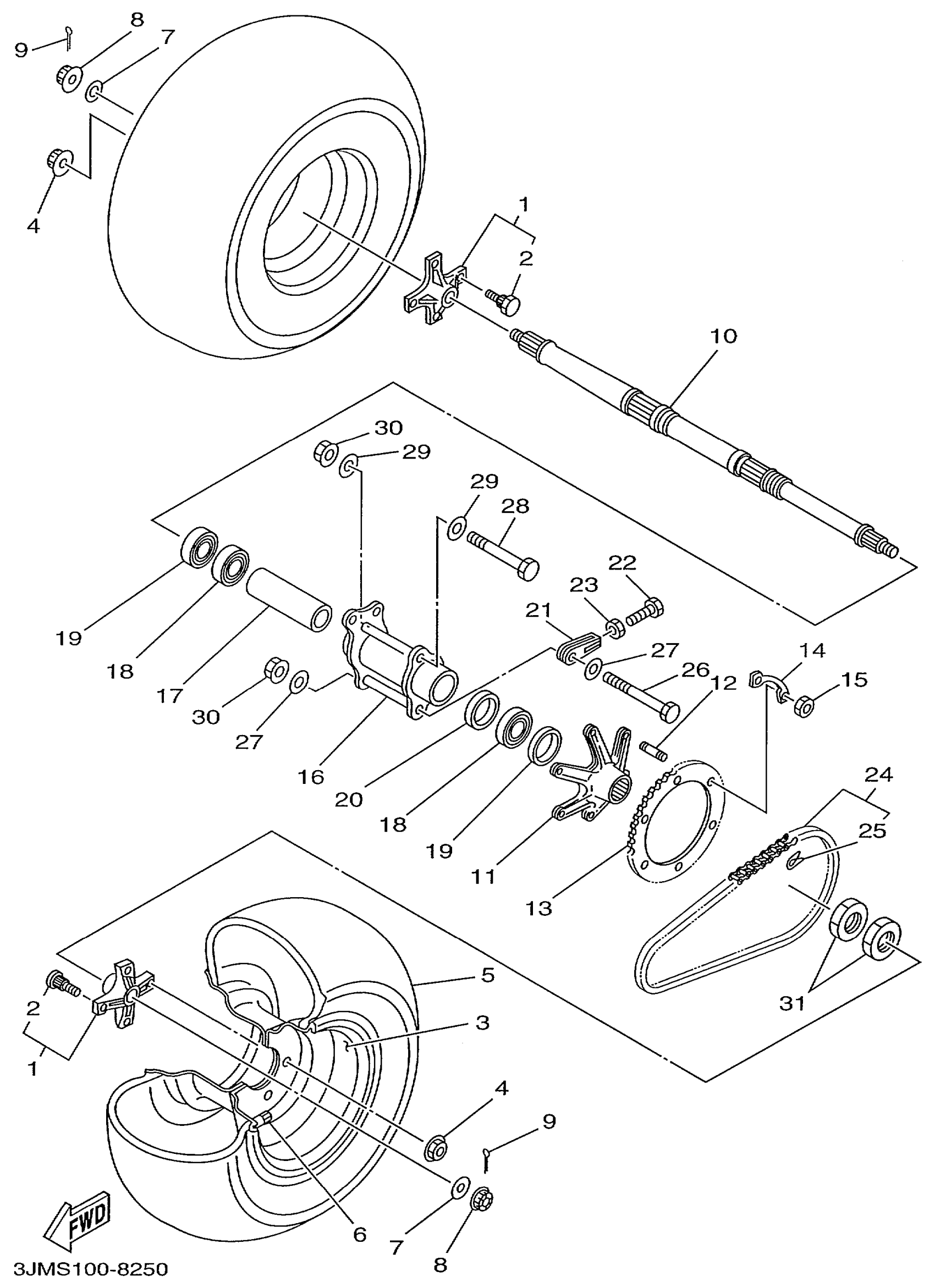 9
8
7
4
1
2
10
30
29
29
28
22
23
21
27
26
12
14
15
19
18
17
30
27
16
20
18
19
11
13
24
25
31
5
3
2
1
4
9
6
7
8
FWD
3JMS100-8250