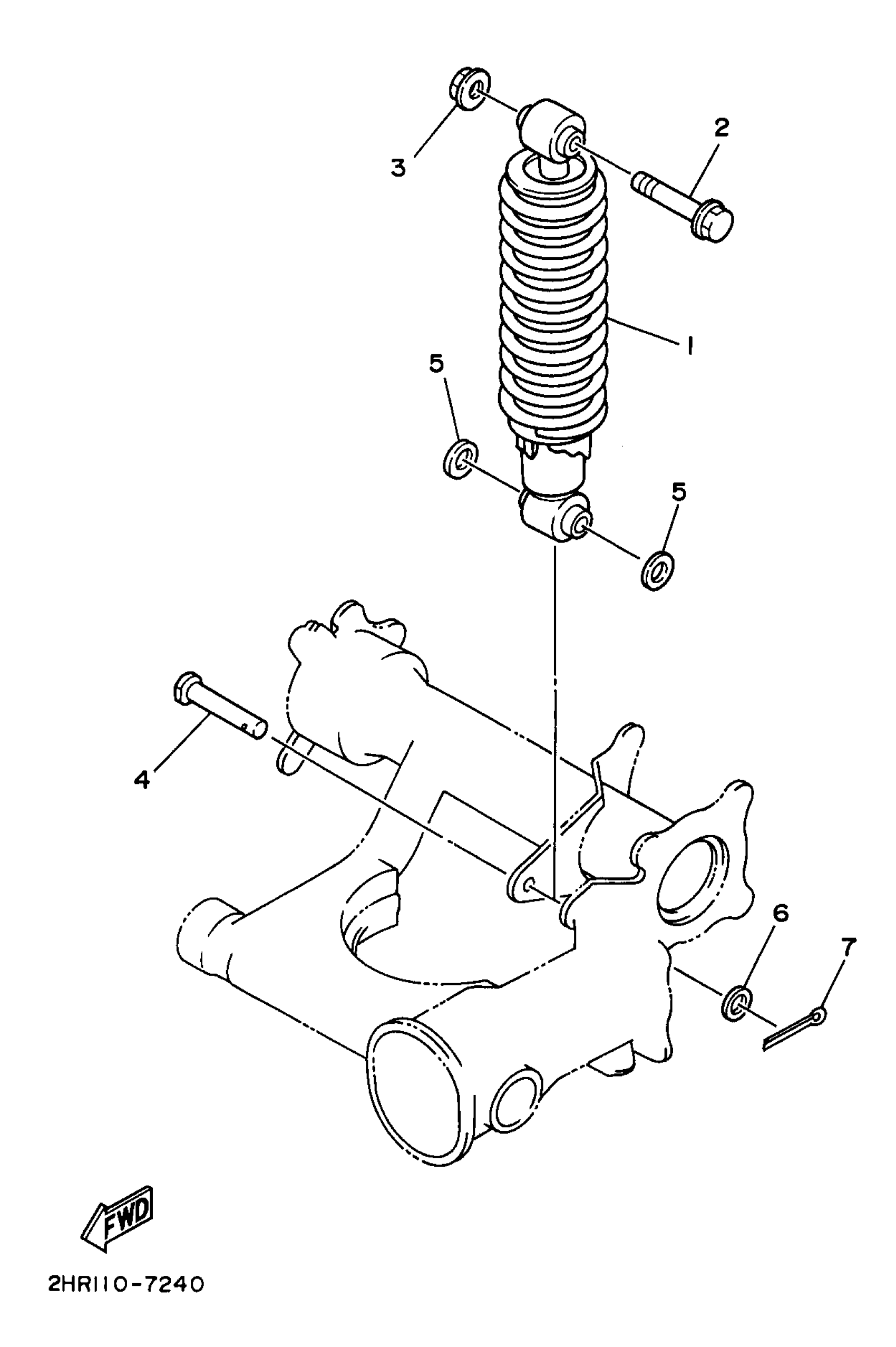 3
2
1
5
5
4
6
7
FWD
2HR110-7240