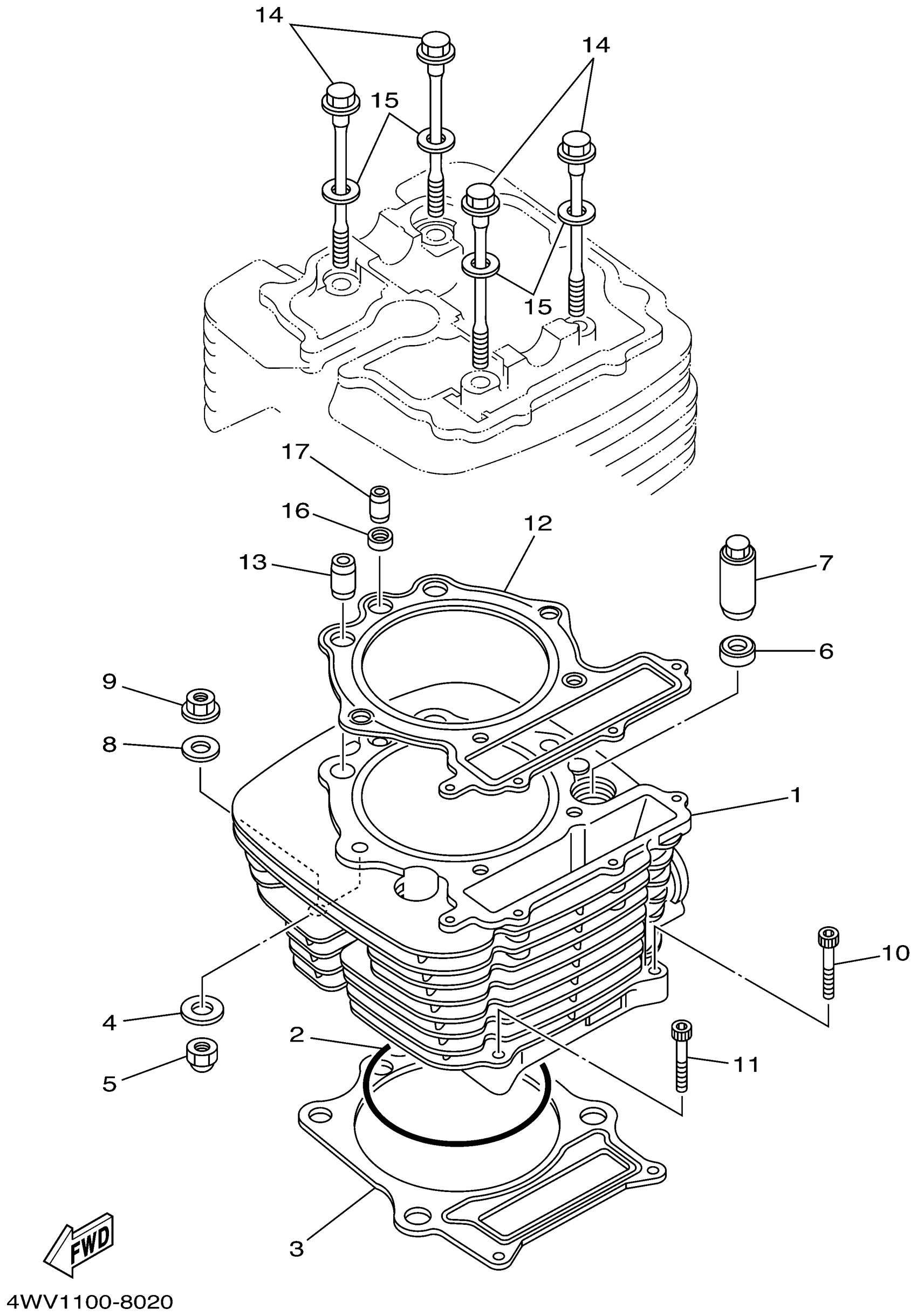 14
14
15
15
17
16
12
13
7
6
9
8
1
10
4
2
11
5
3
FWD
4WV1100-8020