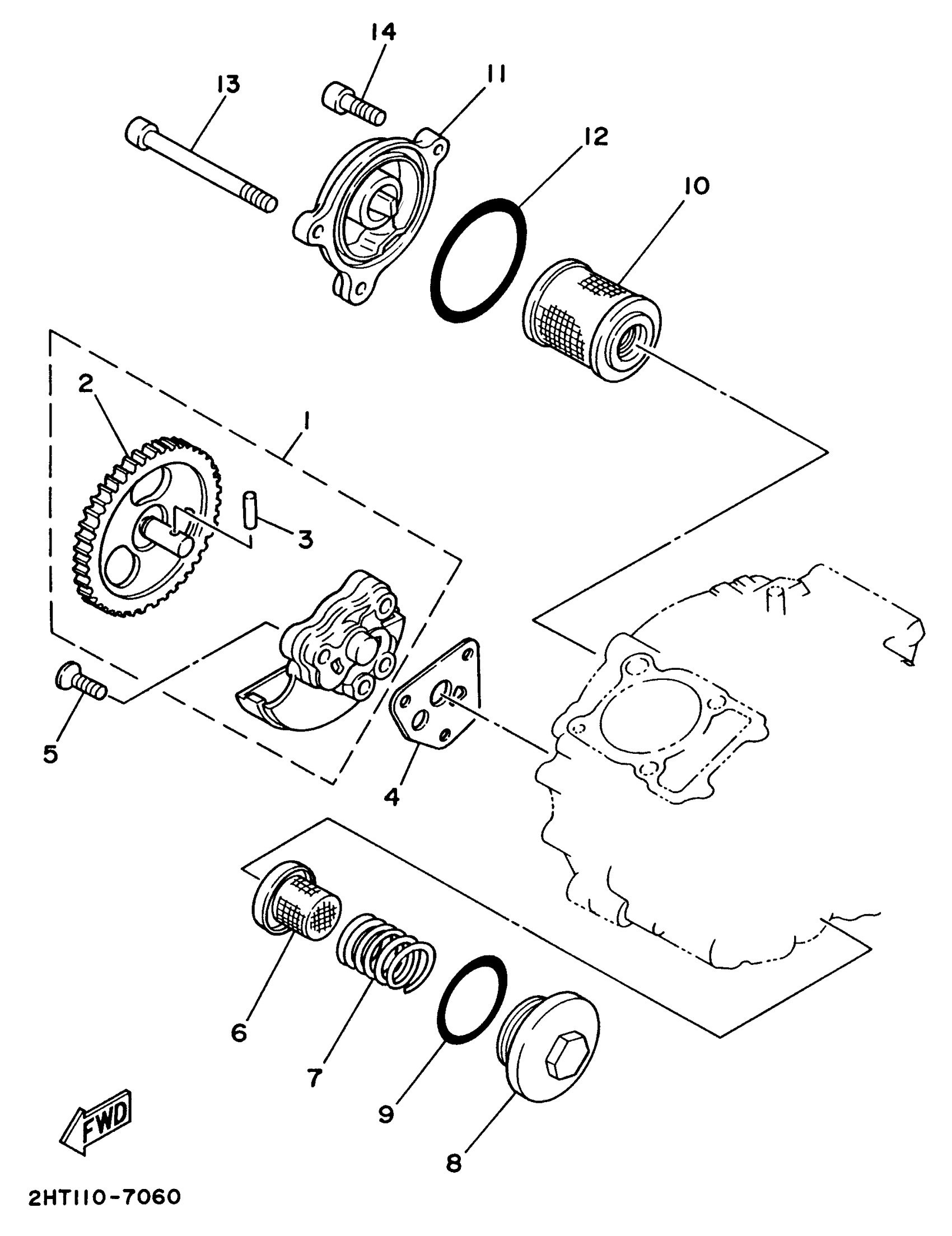 14
13
11
12
10
2
1
3
5
4
6
7
9
8
FWD
2HT110-7060