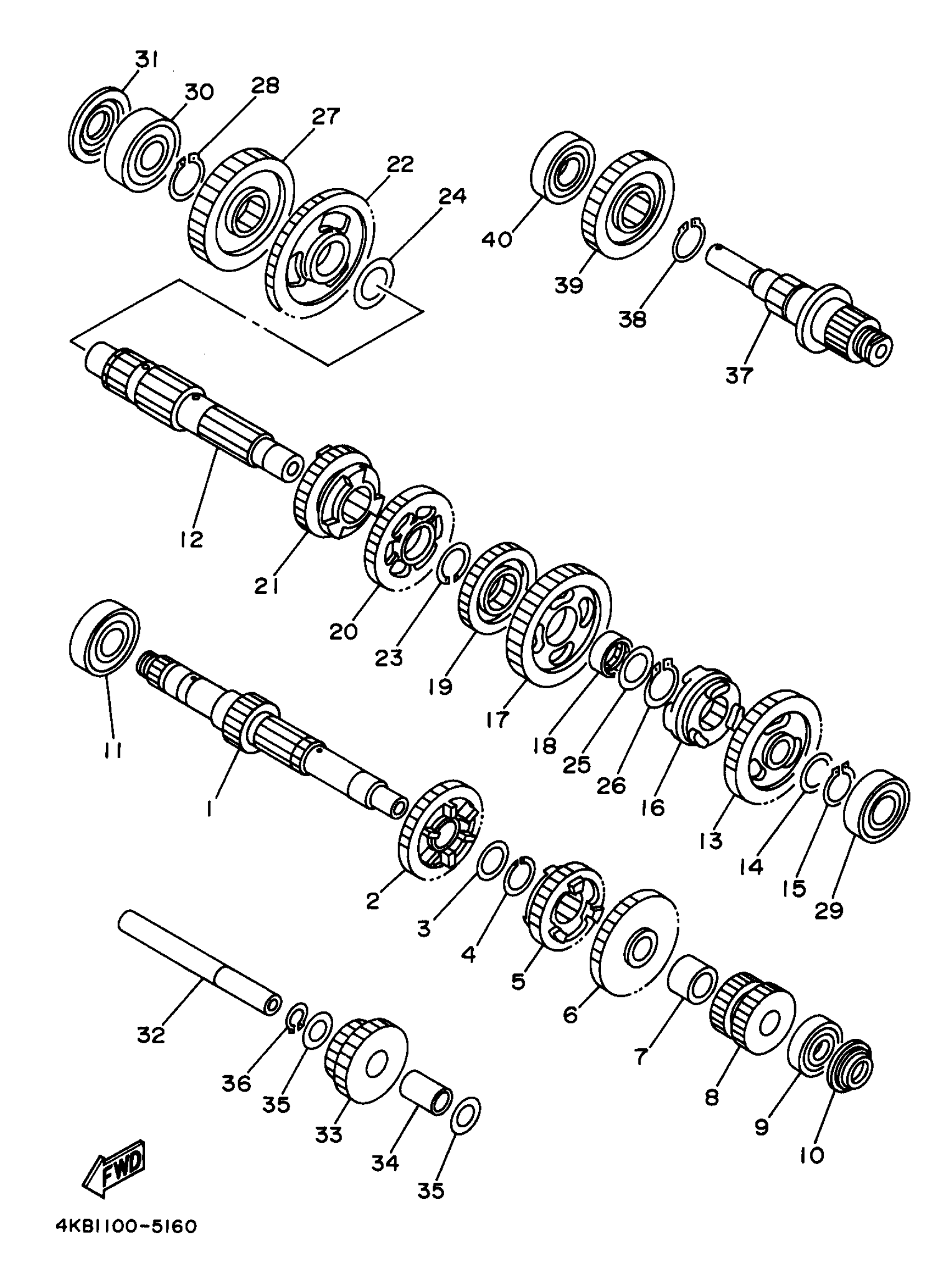 31
30
28
27
22
24
40
39
38
37
12
21
20
23
19
17
18
25
26
16
13
14
15
29
11
1
2
3
4
5
6
7
8
9
10
32
36
35
33
34
35
FWD
4KB1100-5160