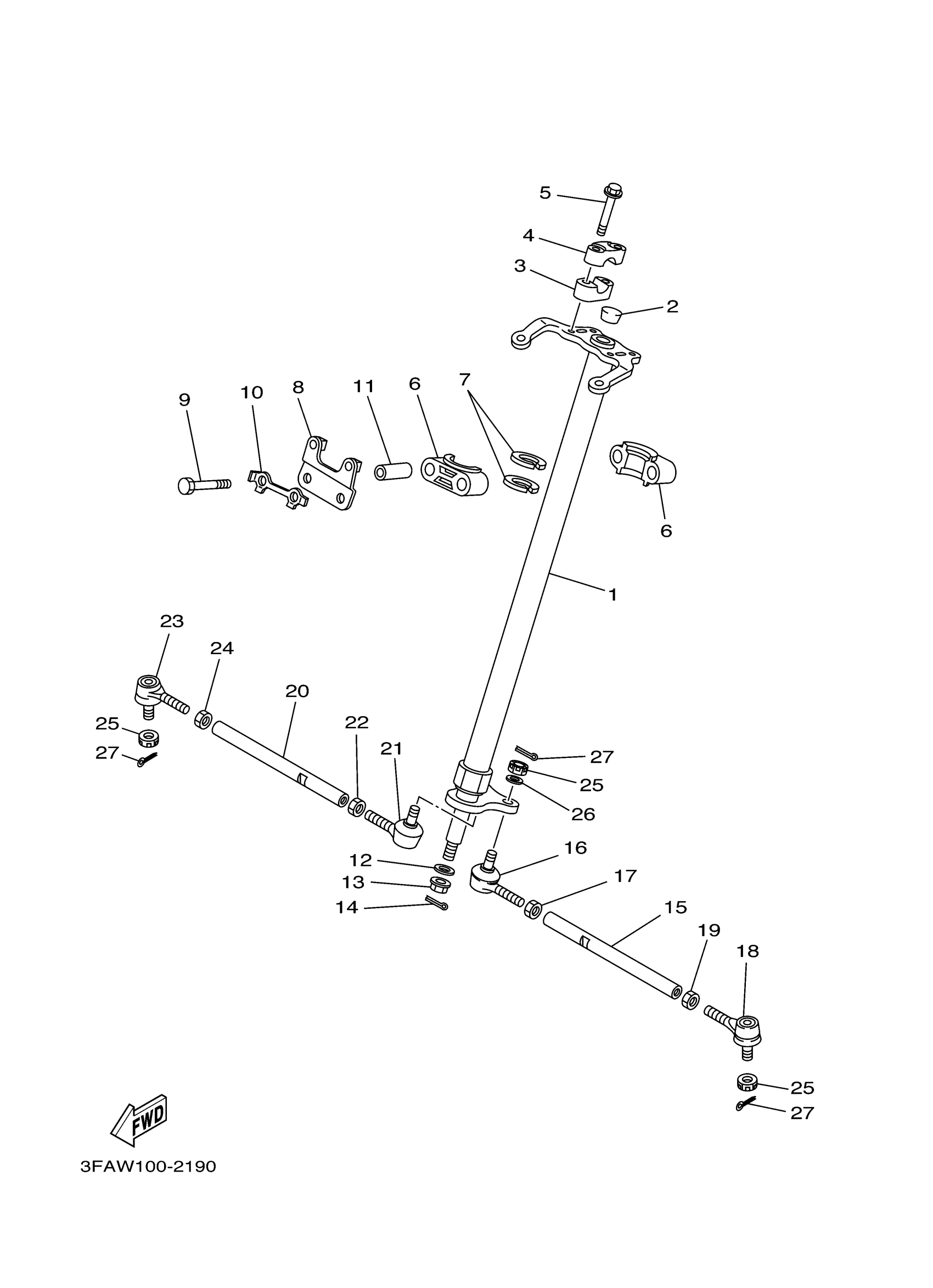 5
4
3
2
9
10
8
11
6
7
6
1
23
24
20
25
27
22
21
27
25
26
12
13
14
16
17
15
19
18
25
27
FWD
3FAW100-2190