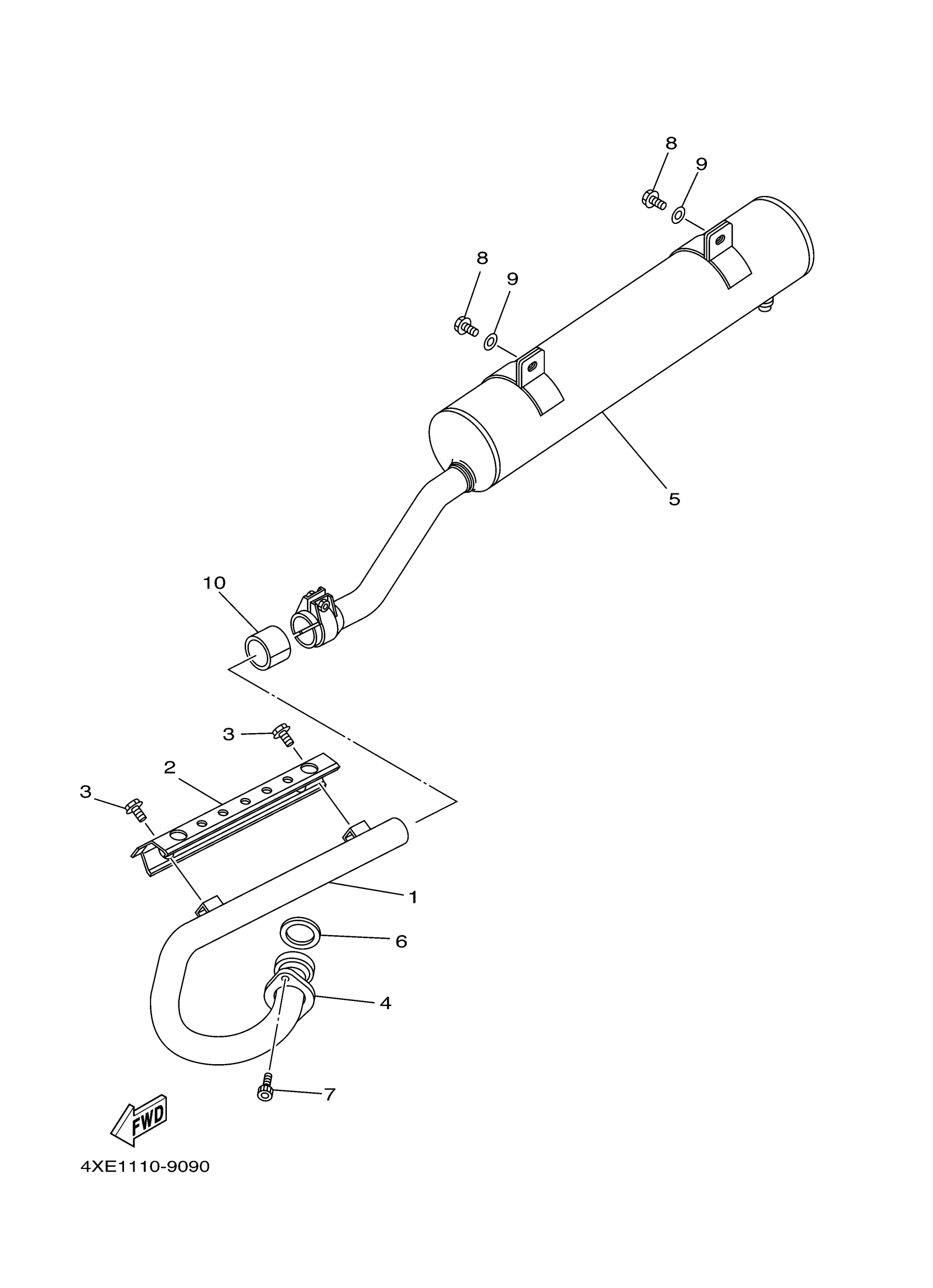 8
9
8
9
5
10
3
2
3
1
6
4
7
FWD
4XE1110-9090