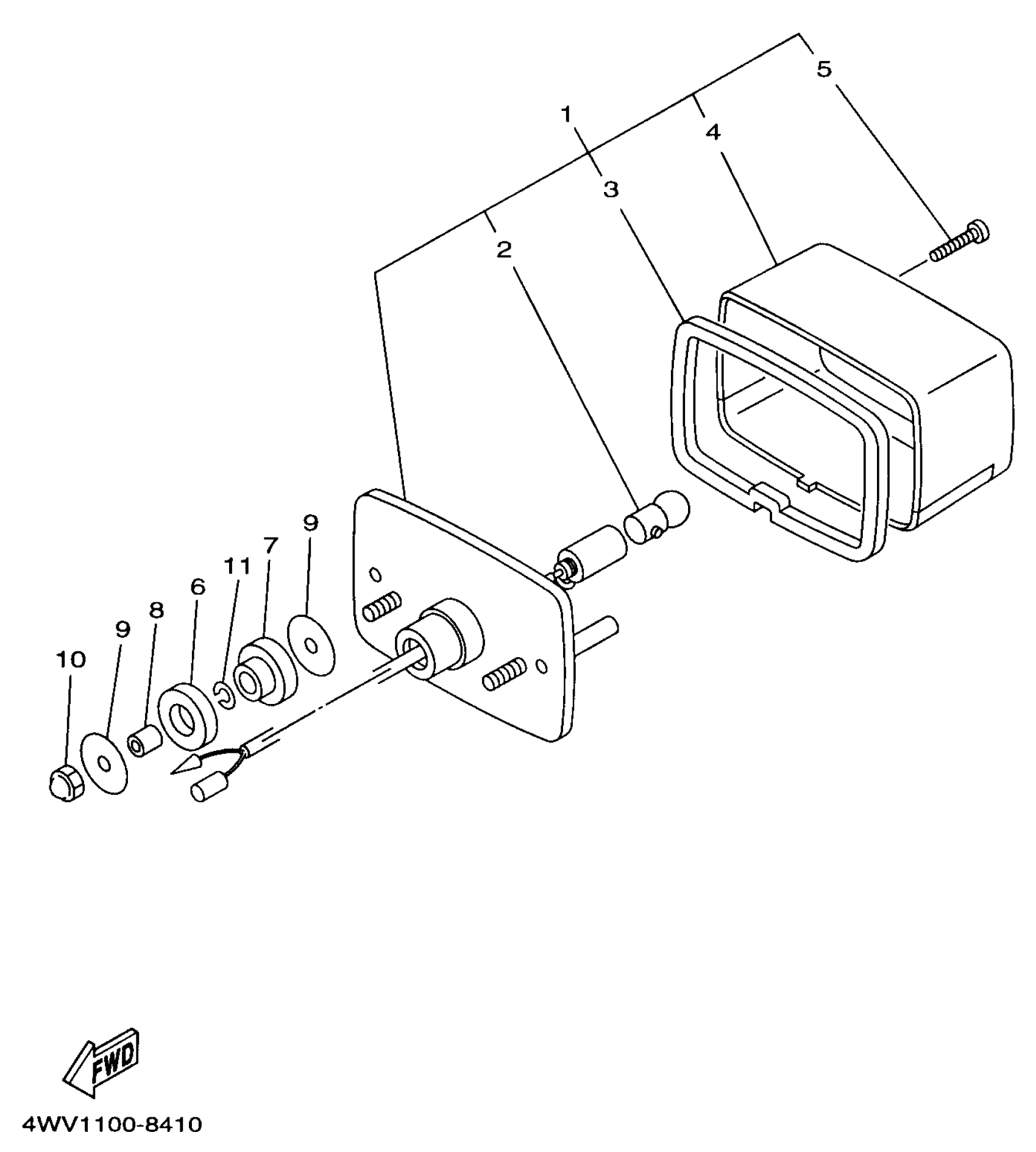 5
1
4
3
2
9
7
11
6
8
9
10
FWD
4WV1100-8410