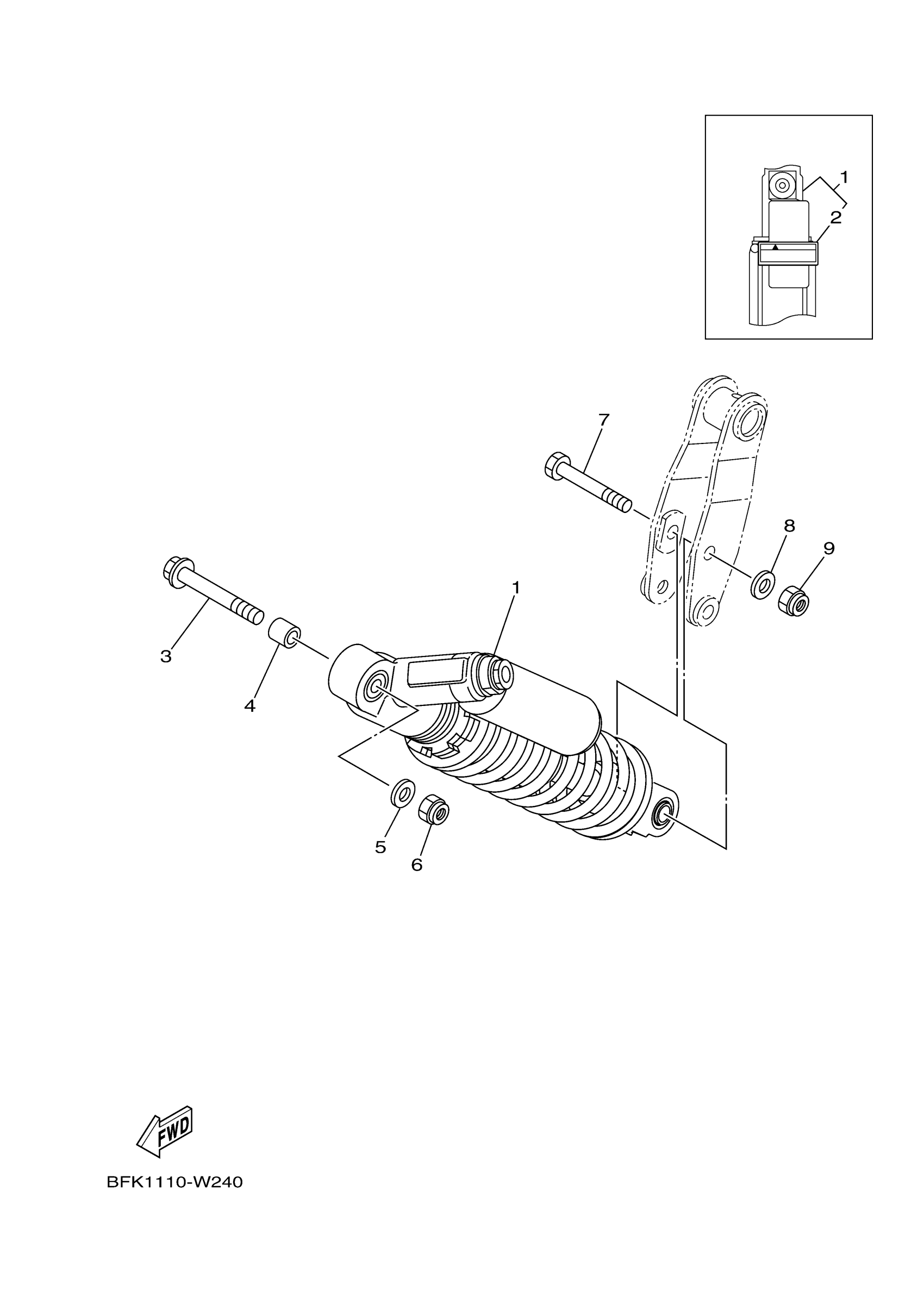 1
2

7
8
9
1
3
4
5
6

FWD

BFK1110-W240