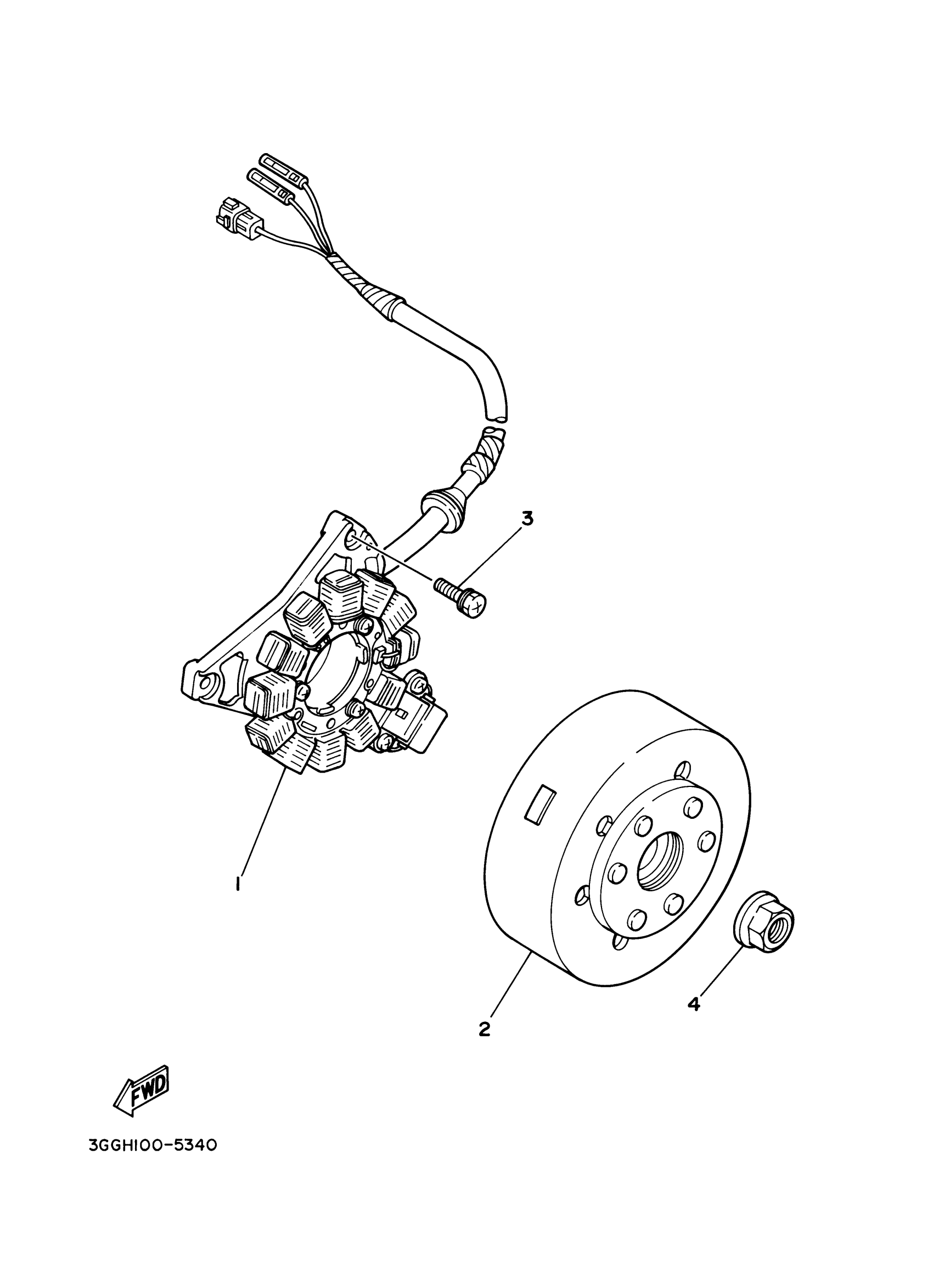 3

1

2

4

FWD

3GGH100-5340