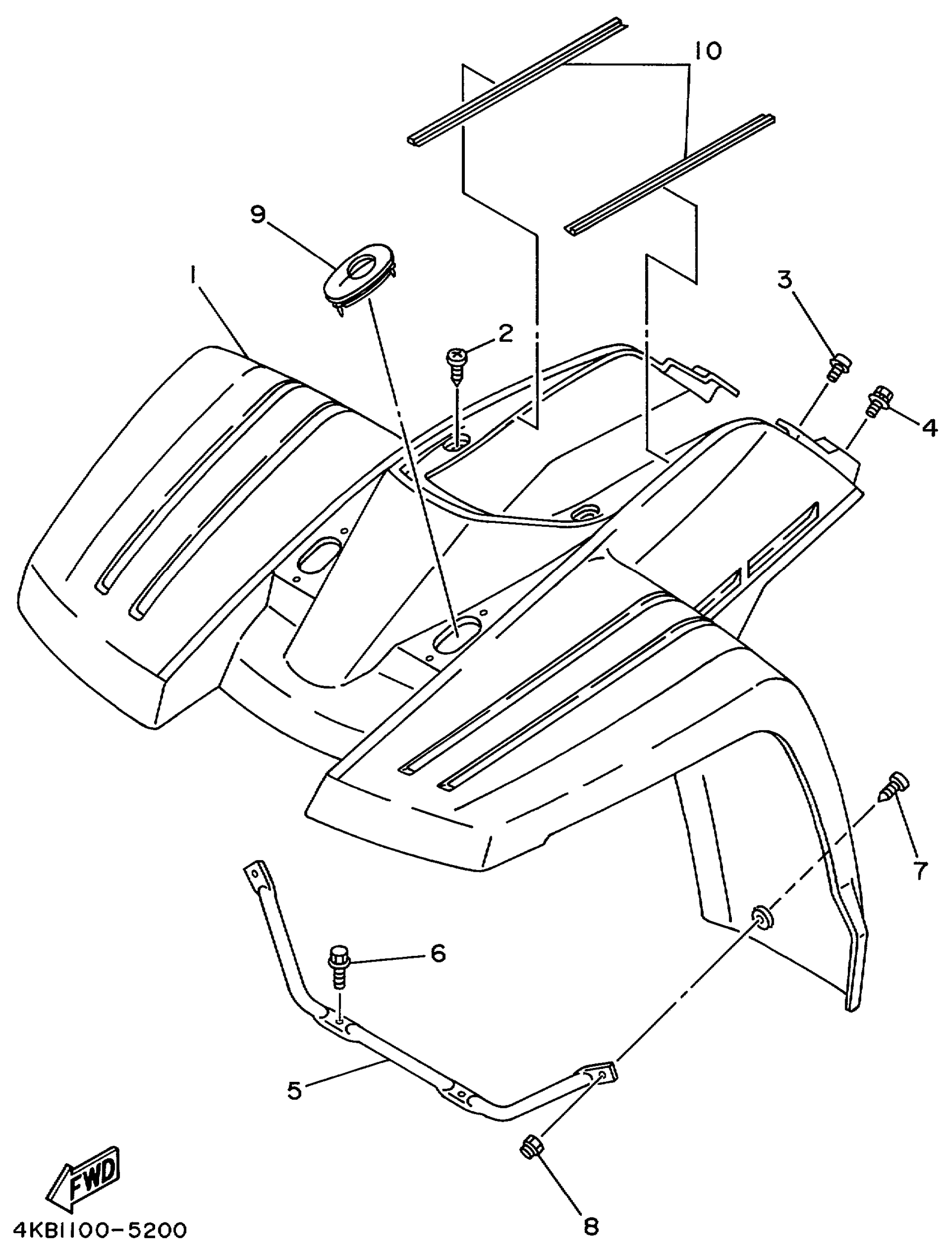 10

9

1

2

3

4

7

6

5

8

FWD

4KB1100-5200