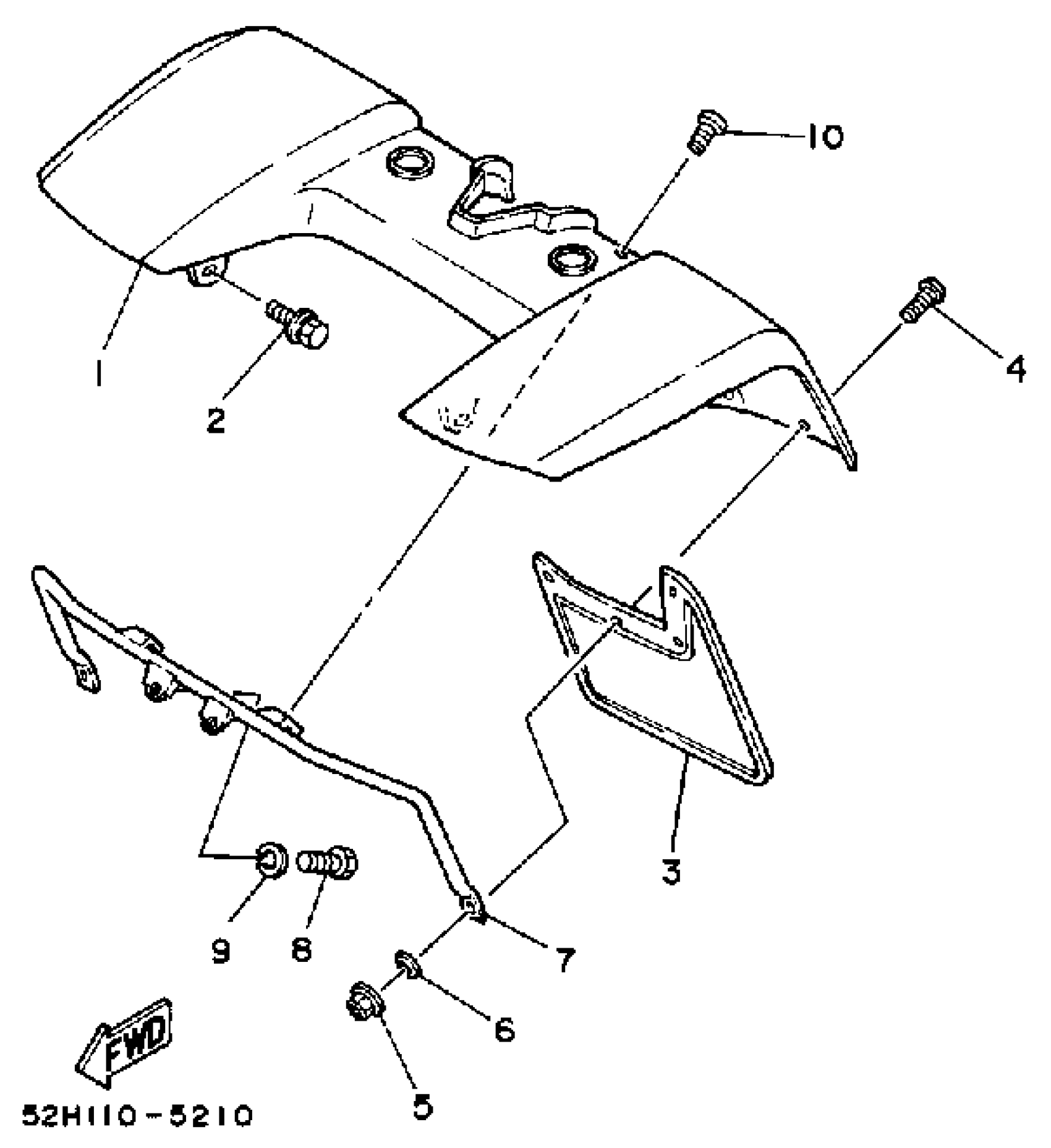 10
1
2
4
3
9
8
7
6
5
FWD
52H110-5210