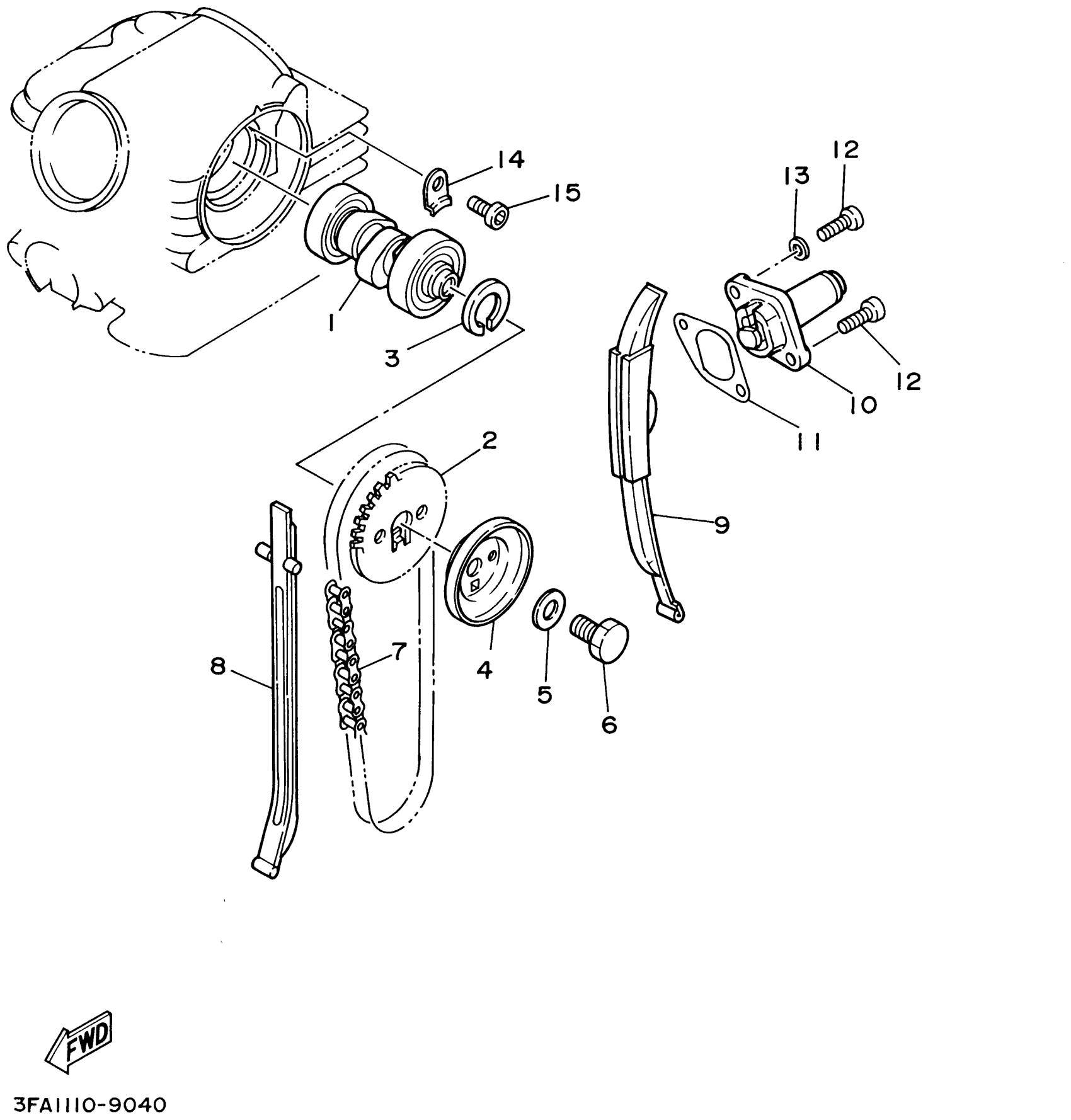 14
15
12
13
1
3
12
10
11
2
9
8
7
4
5
6
FWD
3FA1110-9040