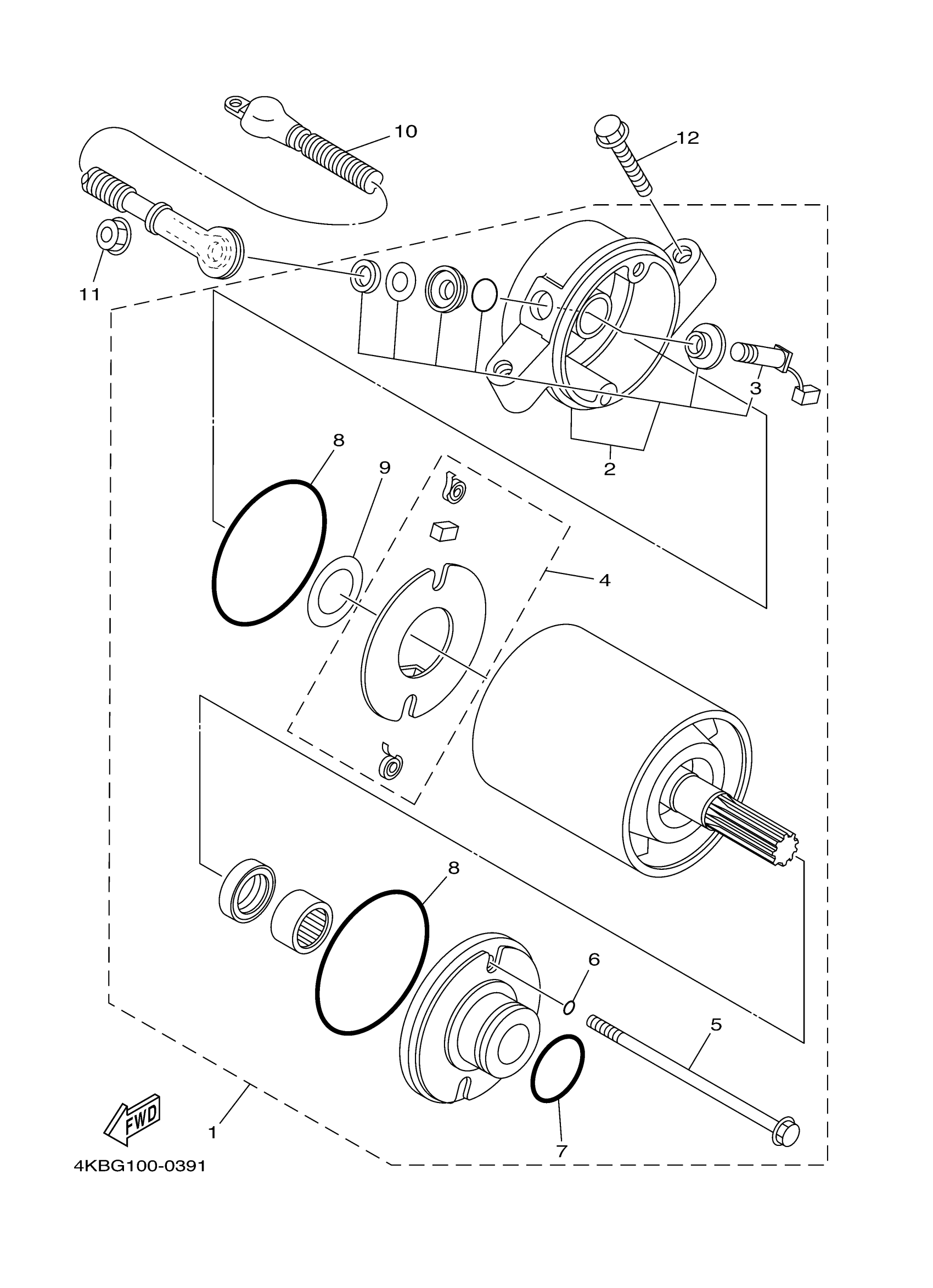 10
12
11
3
2
8
9
4
8
6
5
7
1
FWD
4KBG100-0391