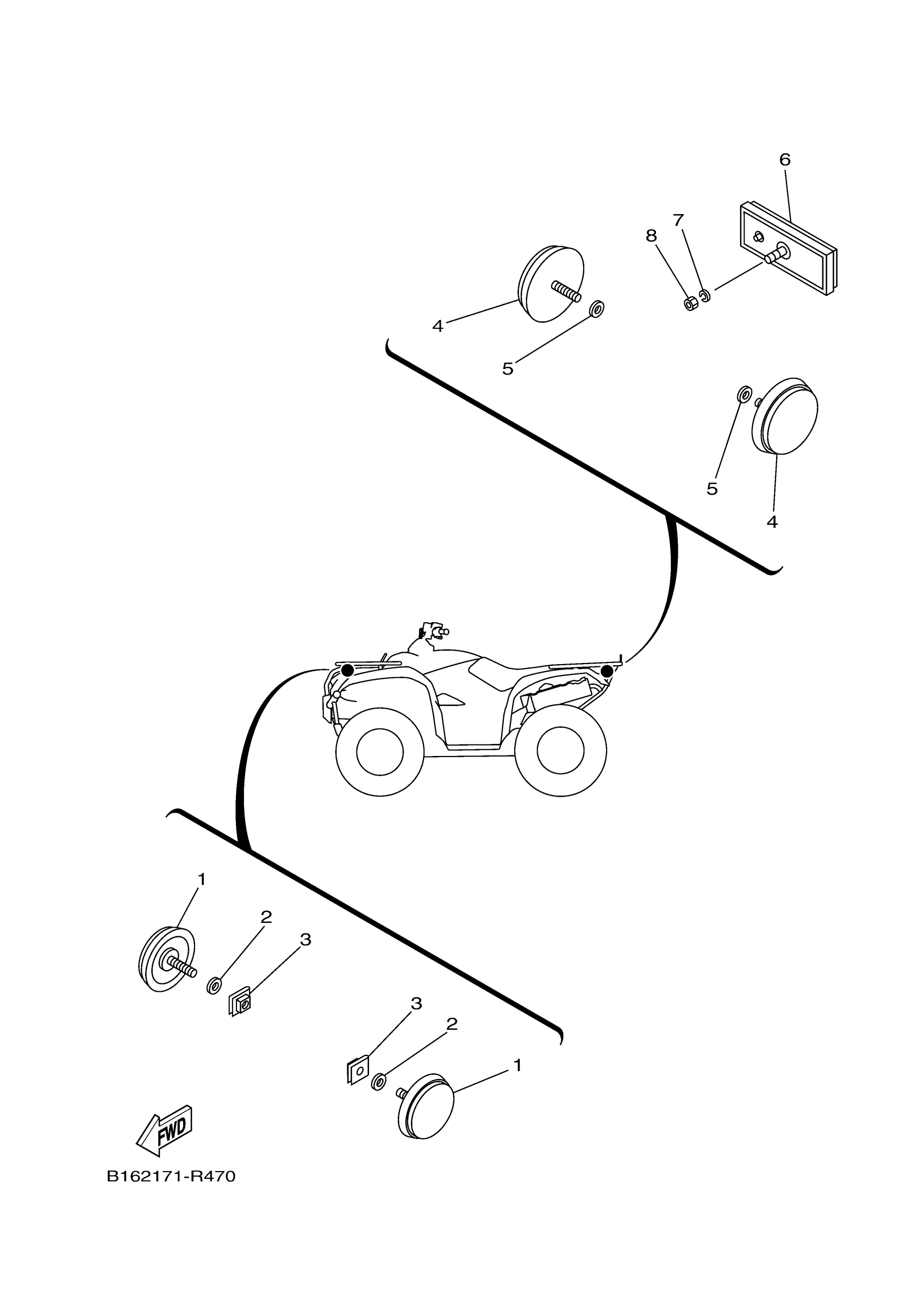 6
7
8
4
5
5
4
1
2
3
3
2
1
FWD
B162171-R470