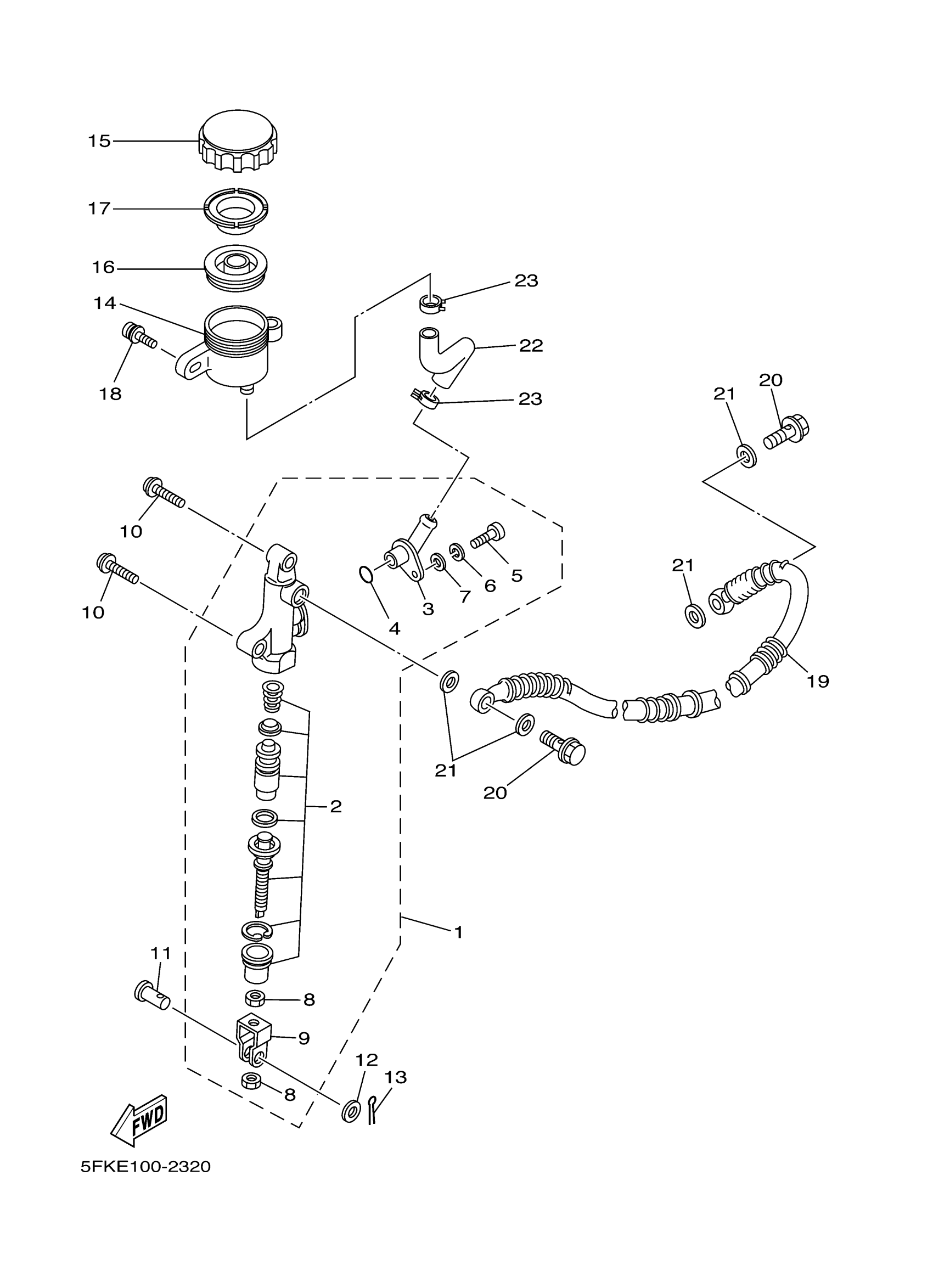 15
17
16
14
18
23
22
23
21
20
10
10
5
6
7
3
4
21
19
21
20
2
1
11
8
9
8
12
13
FWD
5FKE100-2320