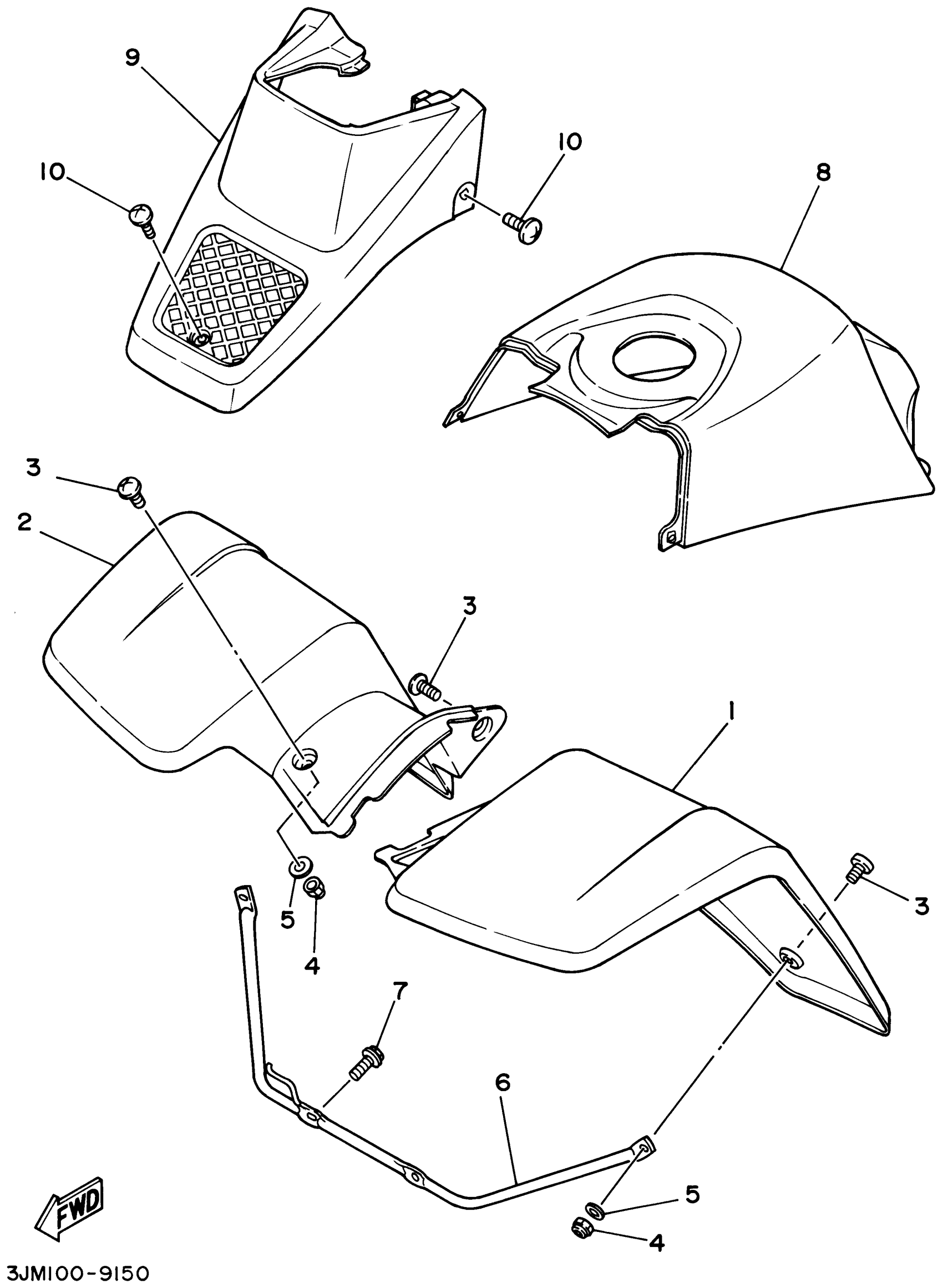 9
10
10
8
3
2
3
1
3
5
4
7
6
5
4
FWD
3JM100-9150