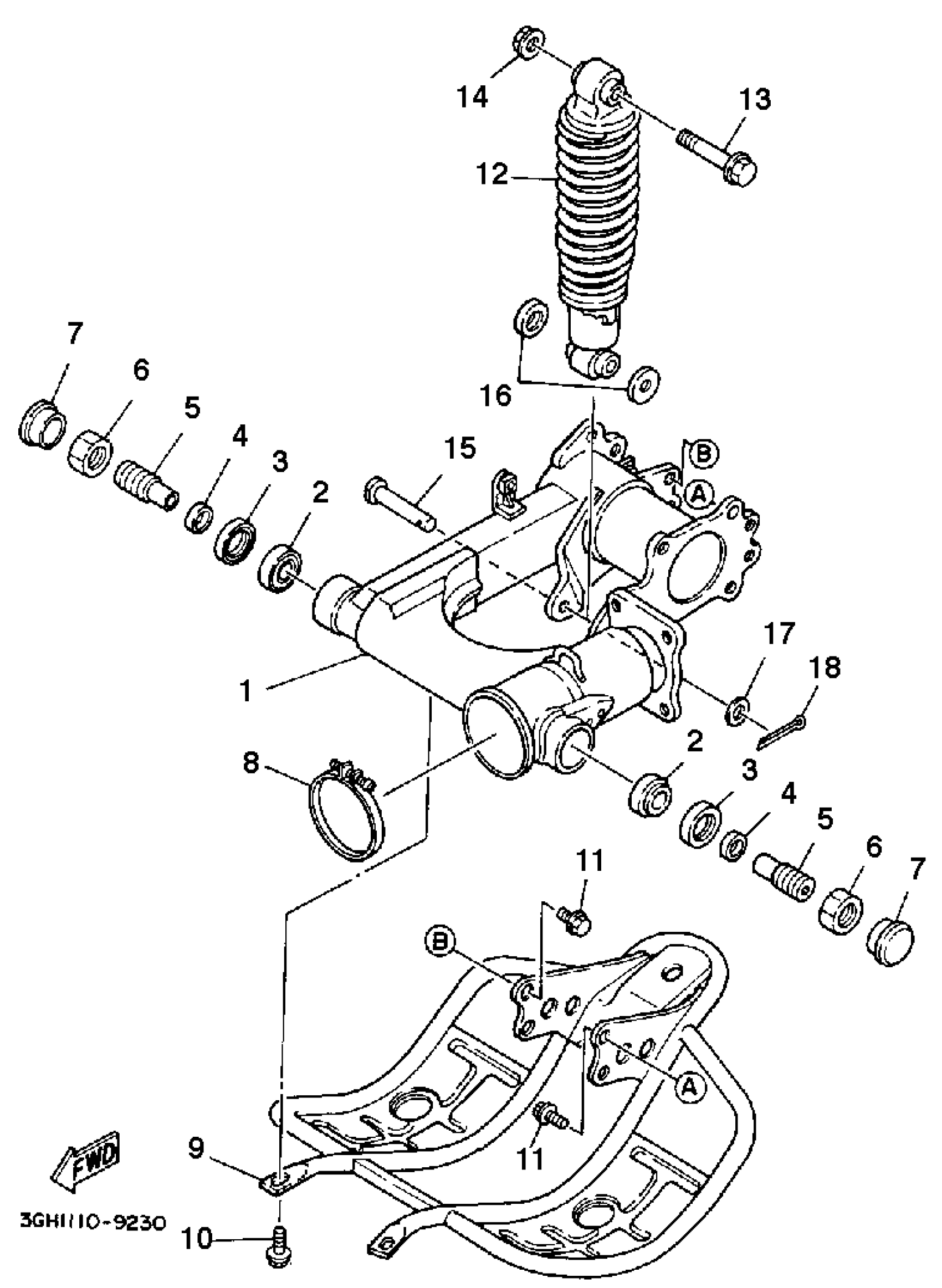 14
13
12
7
6
5
4
3
2
16
15
B
A
17
18
1
8
2
3
4
5
6
7
11
B
A
11
9
FWD
3GH1110-9230
10