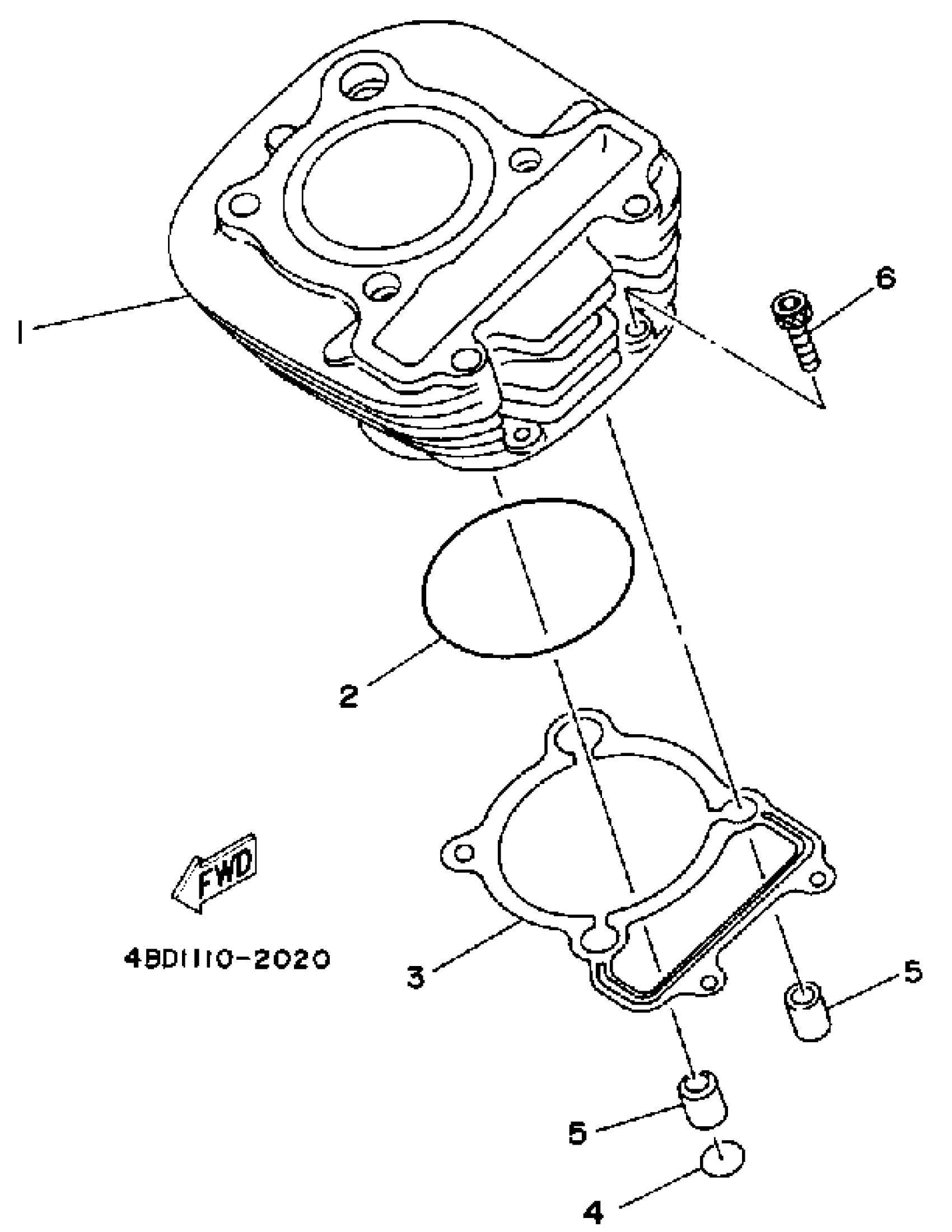 6

1

2

FWD

4BD1110-2020

3

5

5

4