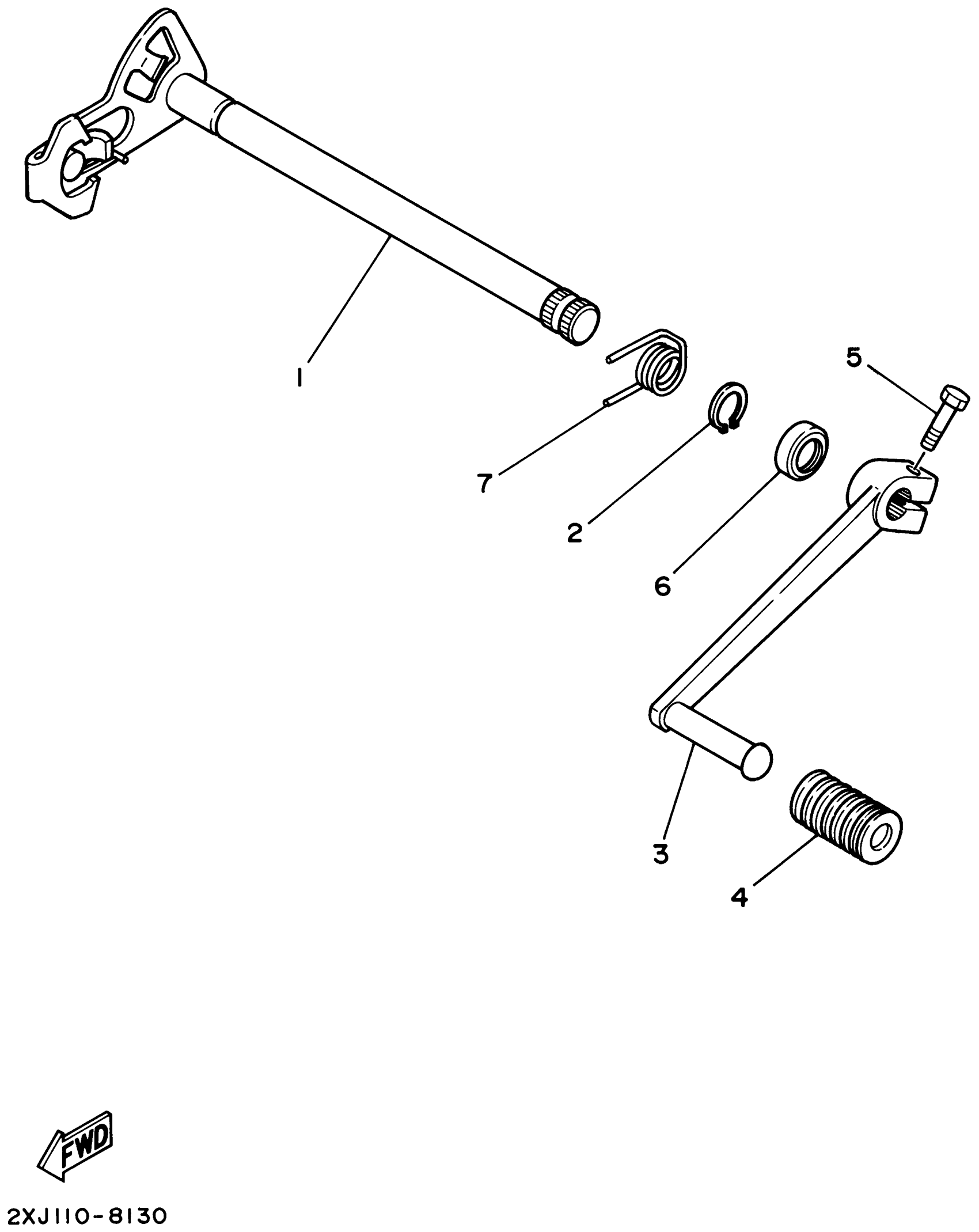 1
5
7
2
6
3
4
FWD
2XJ110-8130