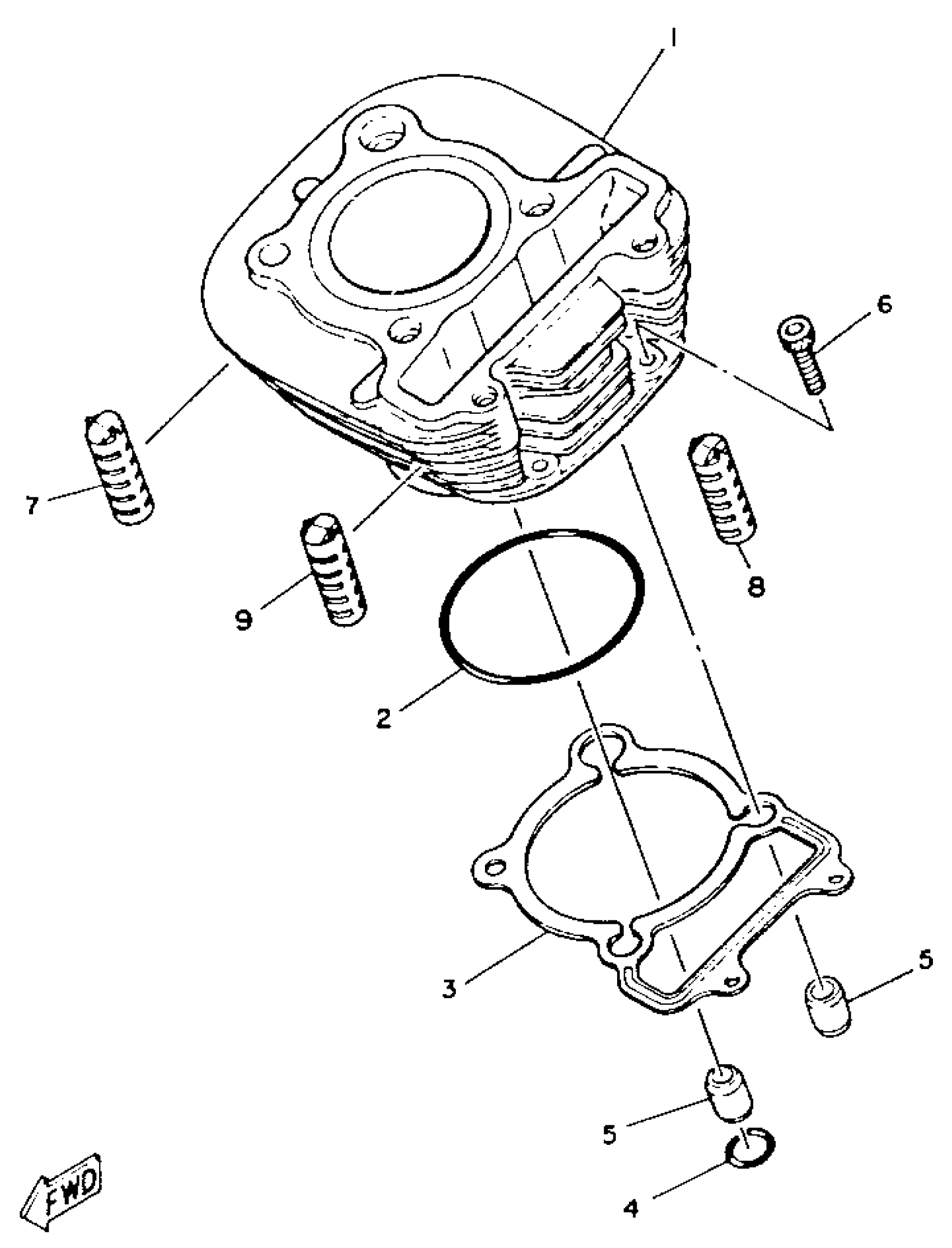 1
6
7
8
9
2
3
5
5
4
FWD