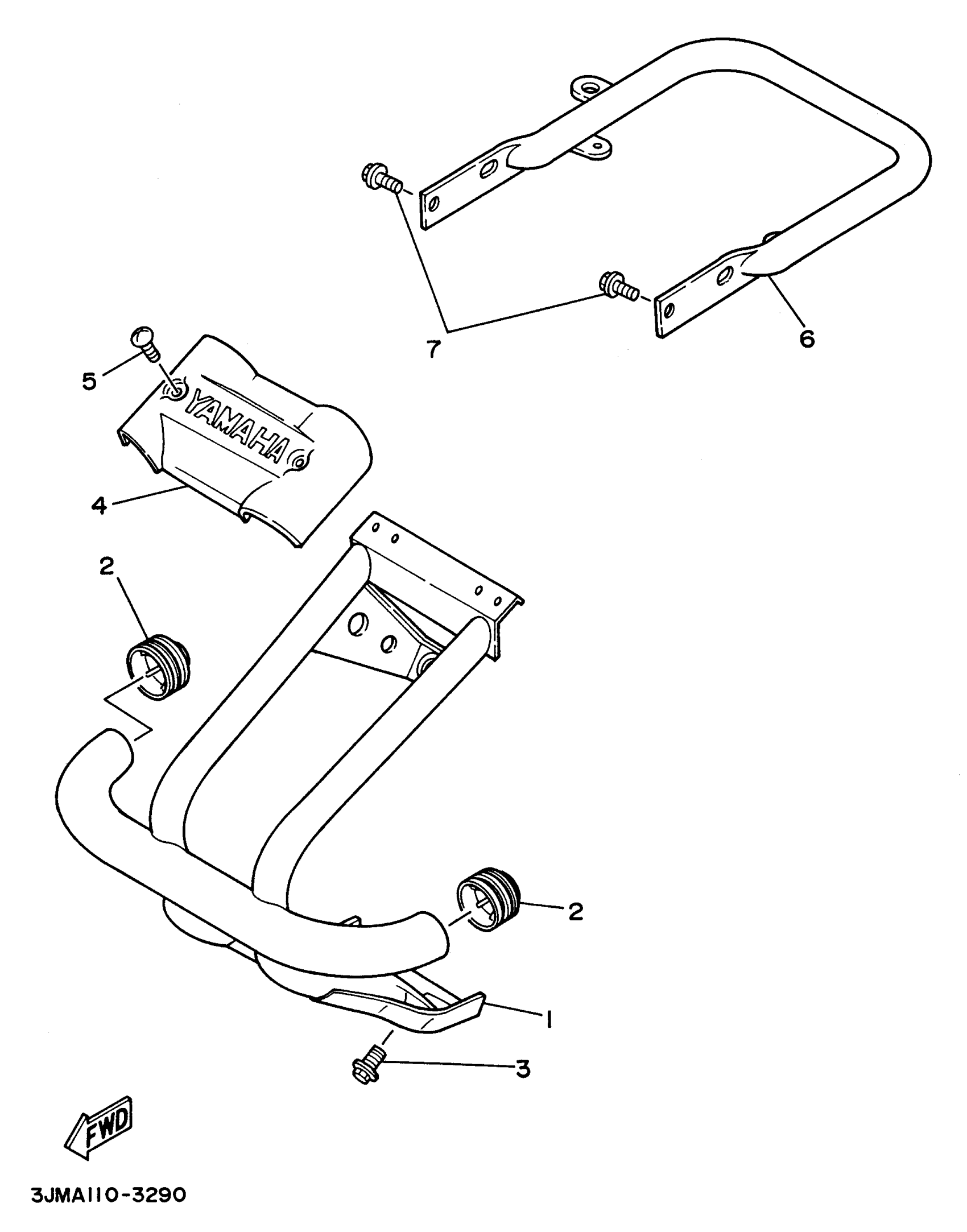 7
6
5
YAMAHA
4
2
2
1
3
FWD
3JMA110-3290