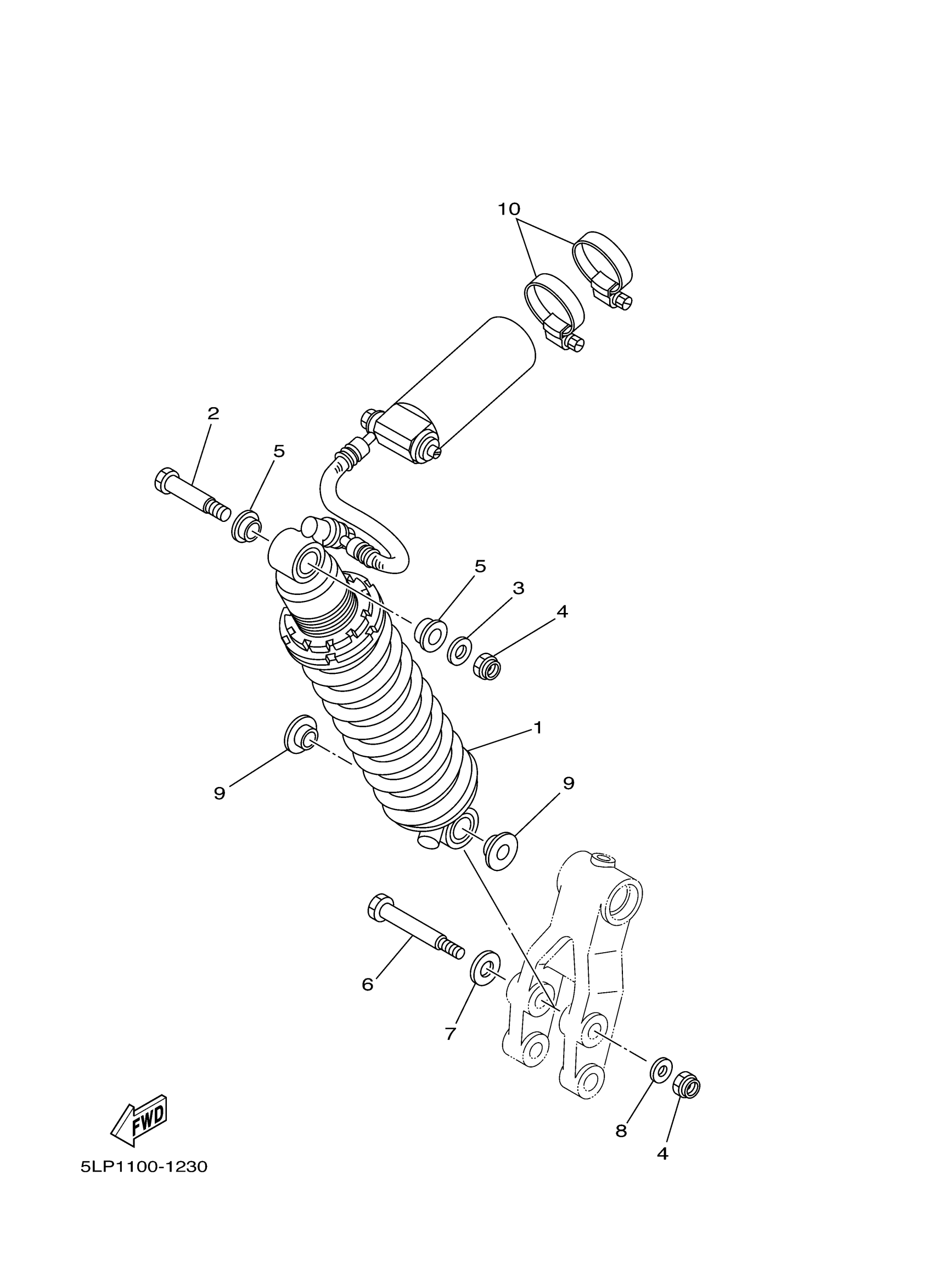 10
2
5
5
3
4
1
9
9
6
7
8
4
FWD
5LP1100-1230