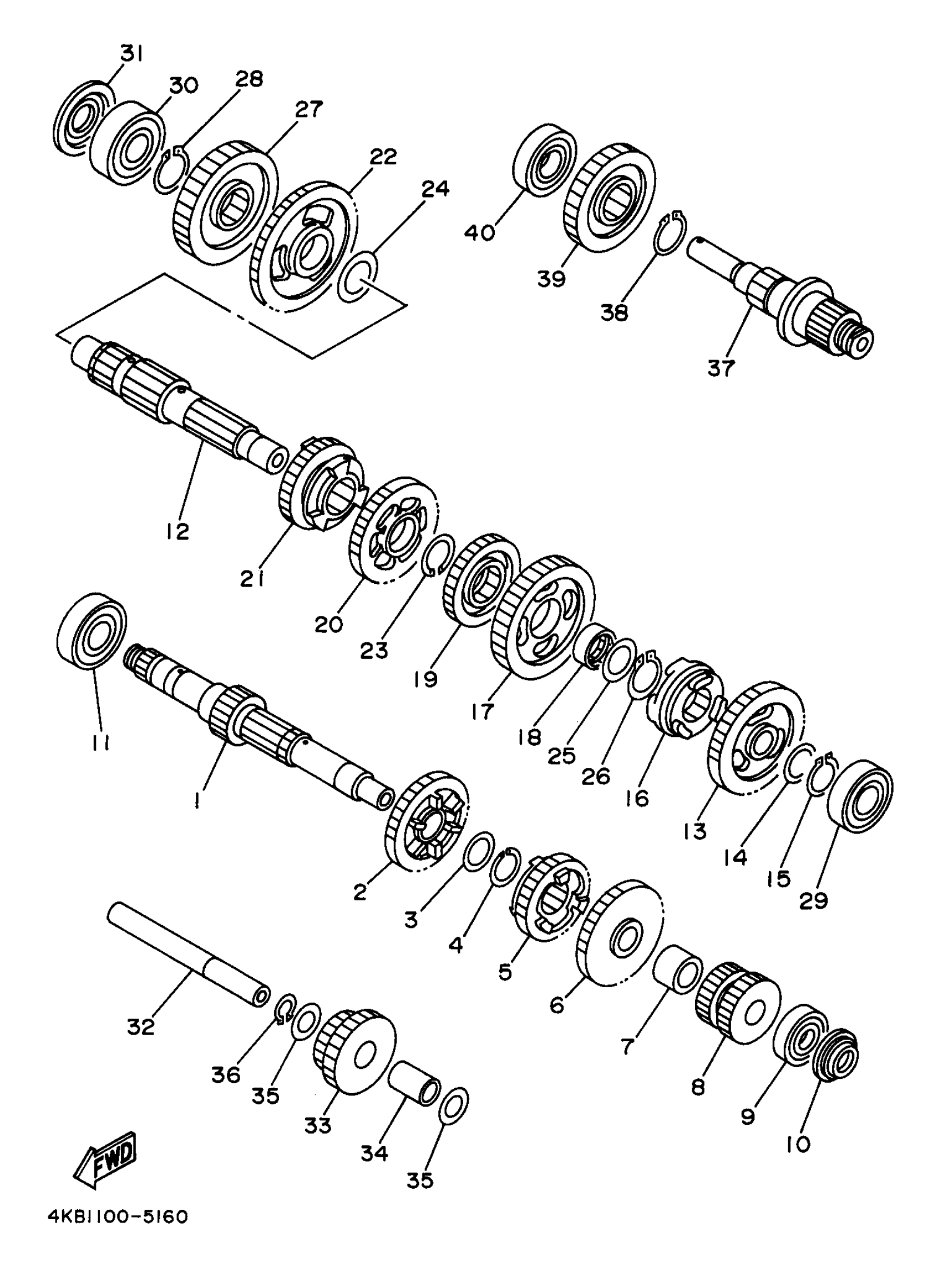 31
30
28
27
22
24
40
39
38
37
12
21
20
23
19
17
18
25
26
16
13
14
15
29
11
1
2
3
4
5
6
7
8
9
10
32
36
35
33
34
35
FWD
4KB1100-5160