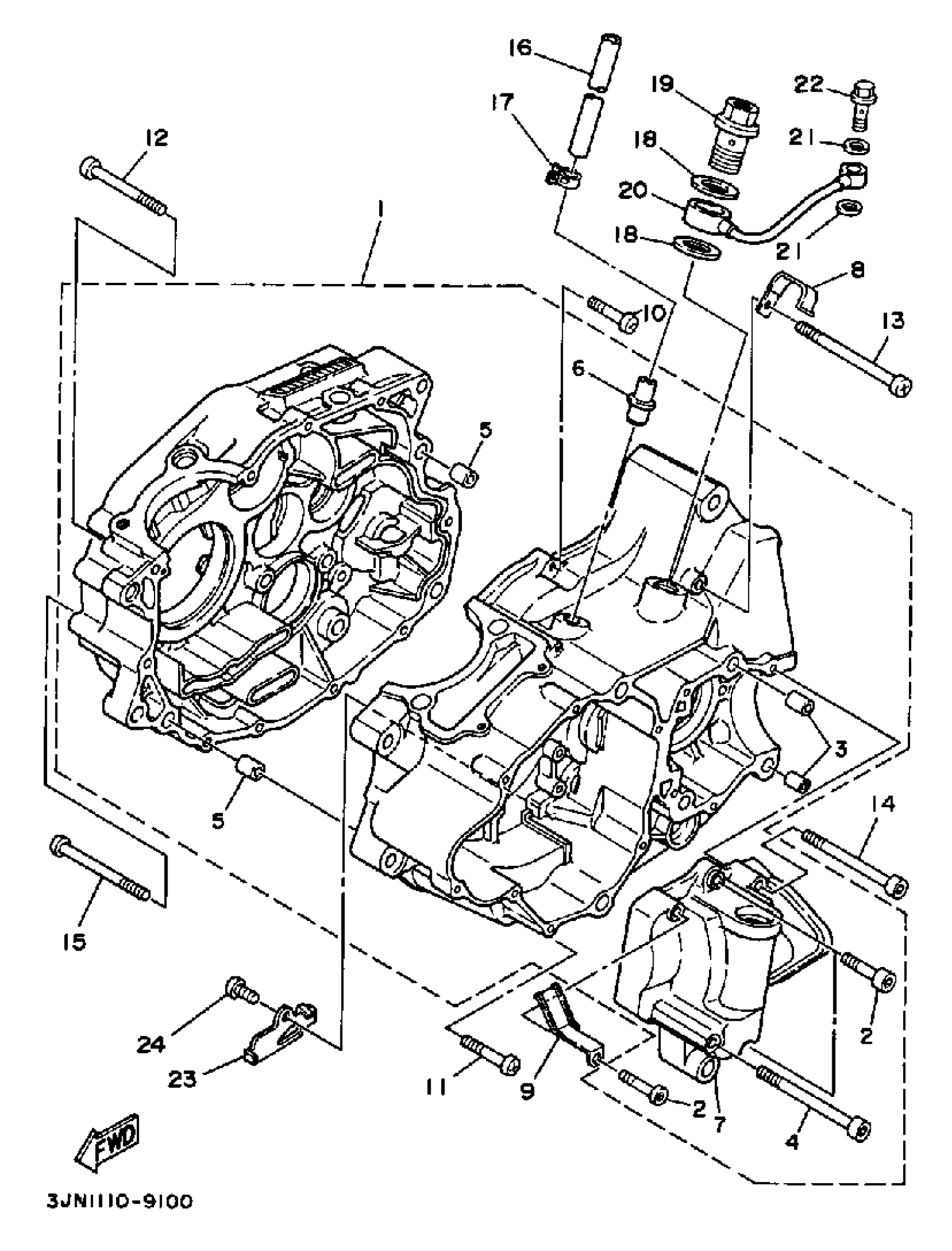 16
19
22
17
12
18
21
20
18
21
1
8
10
13
6
5
3
5
14
15
2
24
23
11
9
2
7
4
FWD
3JN1110-9100