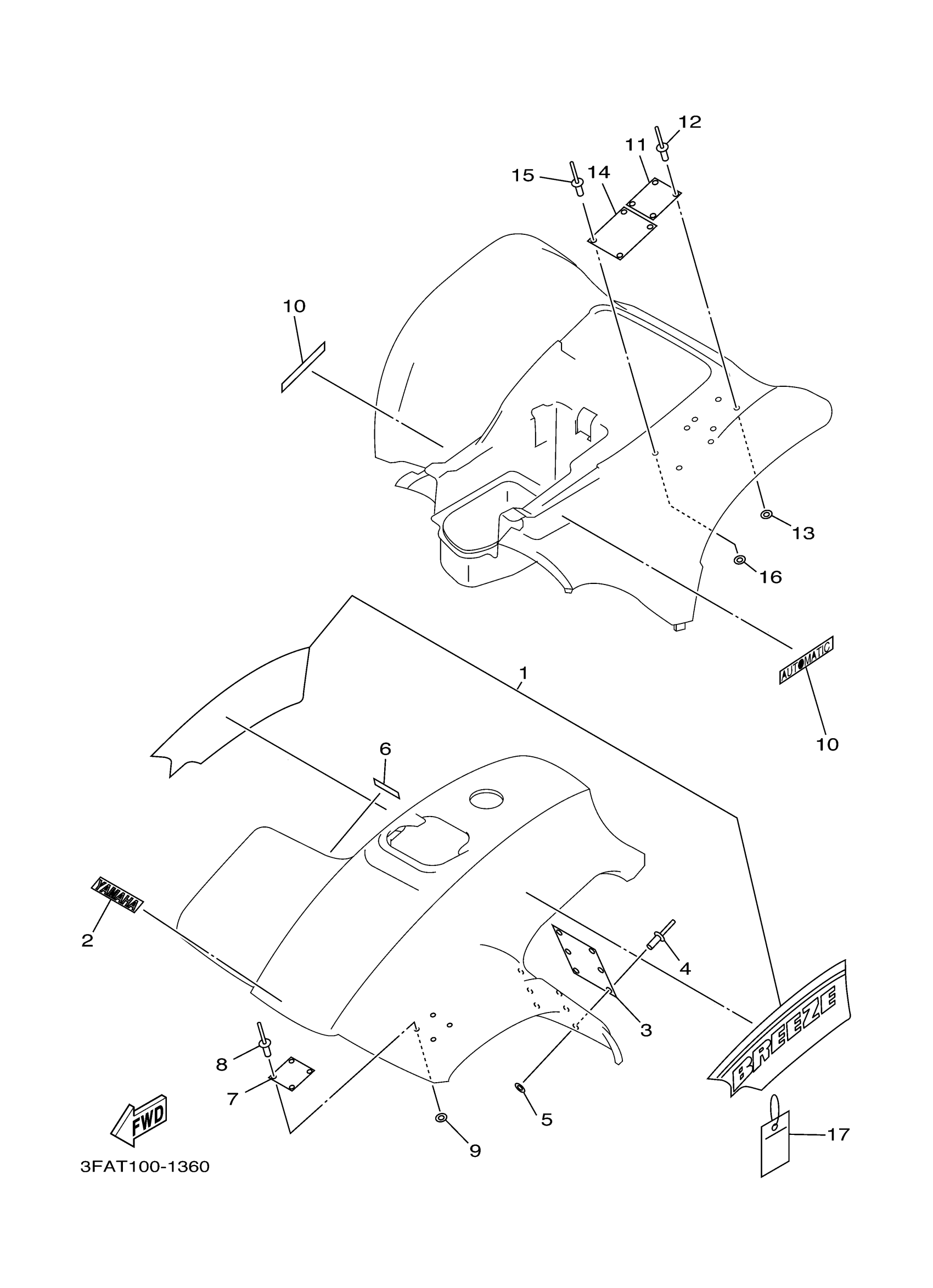 12
11
15
14
10
13
16
AUTOMATIC
10
1
6
YAMAHA
2
4
3
BREEZE
8
7
5
9
17
FWD
3FAT100-1360