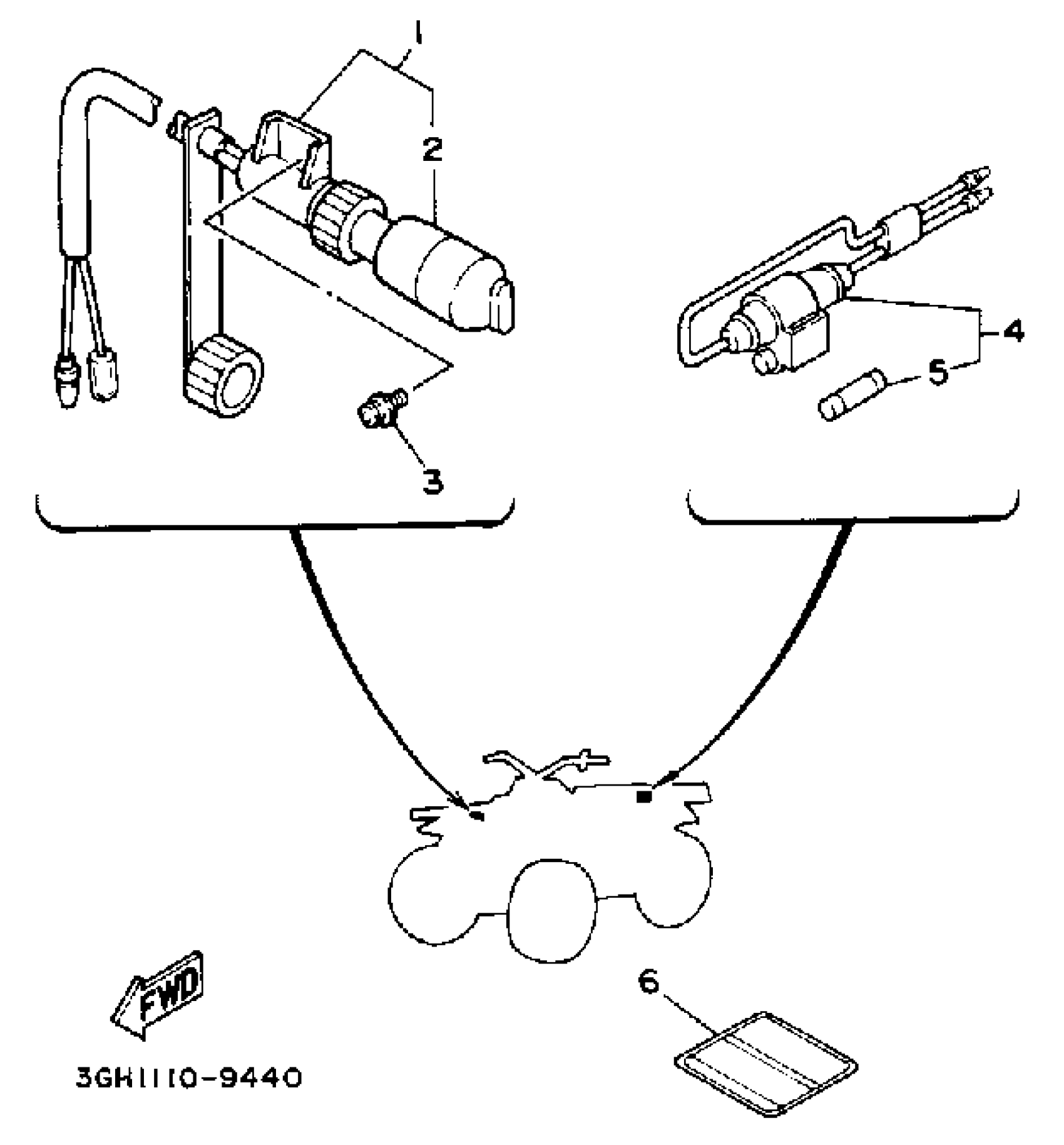 1
2
3
4
5
6
FWD
3GH1110-9440