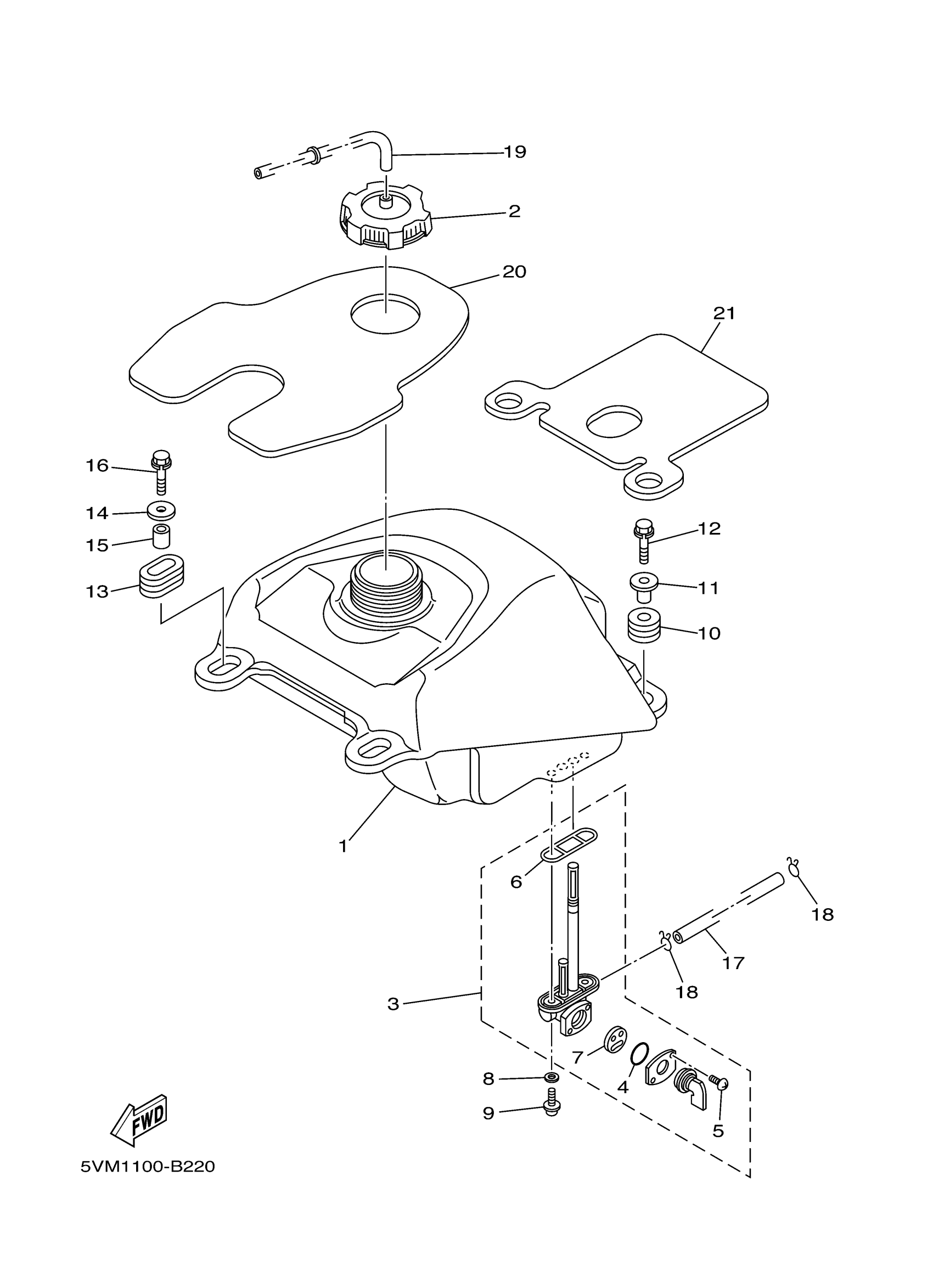 19
2
20
21
16
14
15
13
12
11
10
1
6
18
17
18
3
7
4
8
9
5
FWD
5VM1100-B220