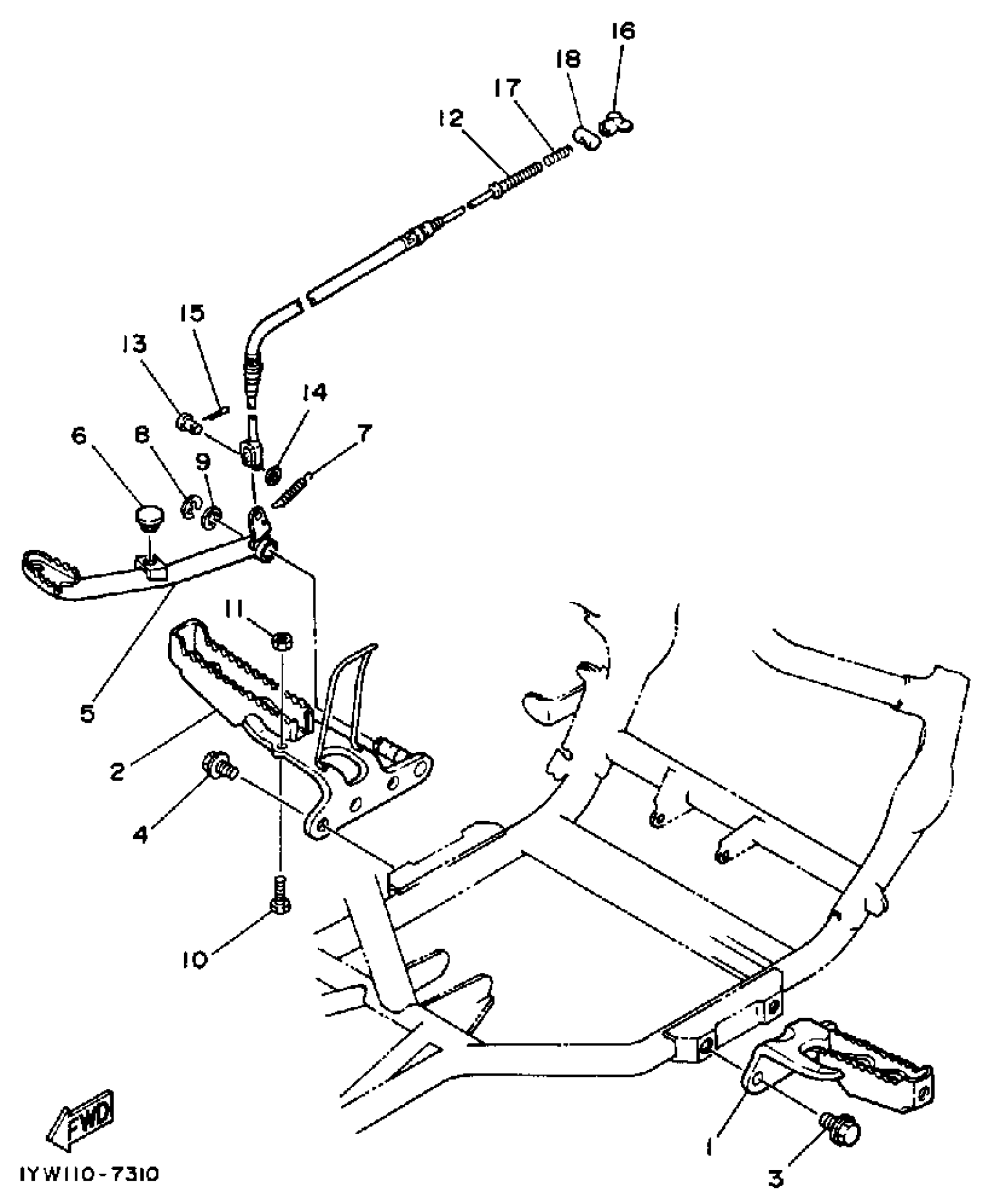 16
18
17
12
15
13
14
6
8
9
7
11
5
2
4
10
FWD
1YW110-7310
1
3