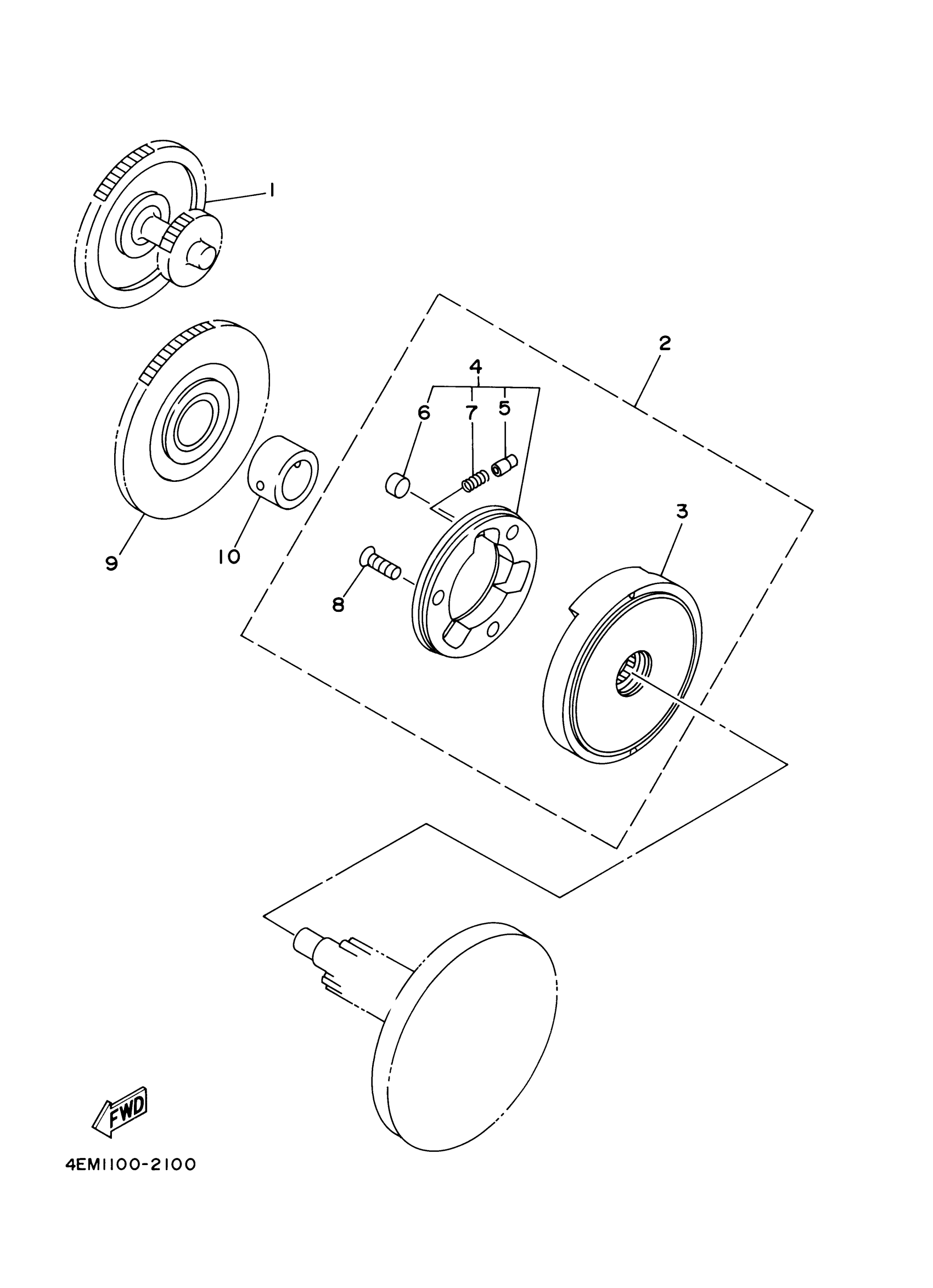 1
2
4
6
7
5
3
9
10
8
FWD
4EM1100-2100