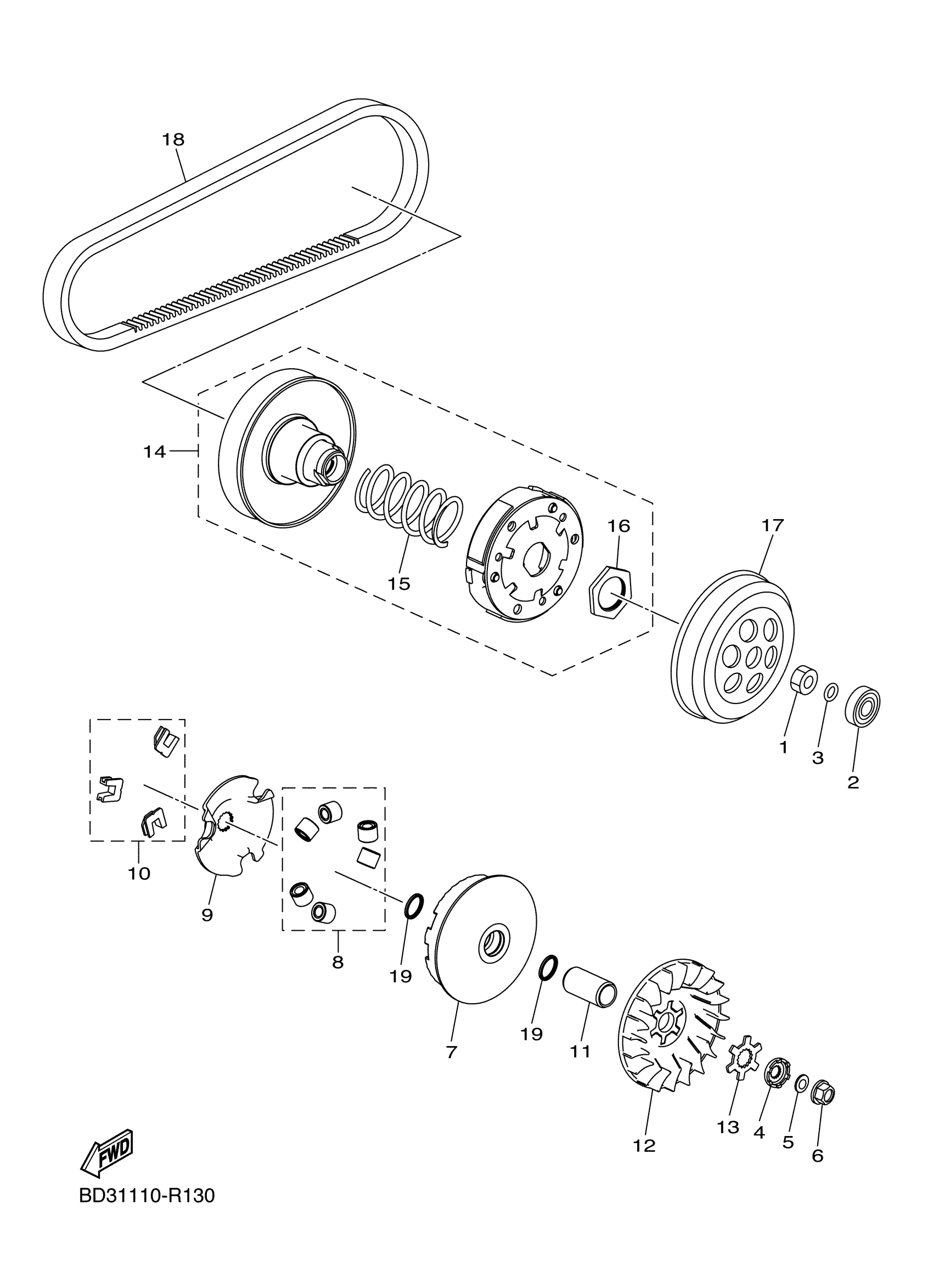 18

14

15

16

17

1

3

2

10

9

8

19

7

19

11

12

13

4

5

6

FWD

BD31110-R130