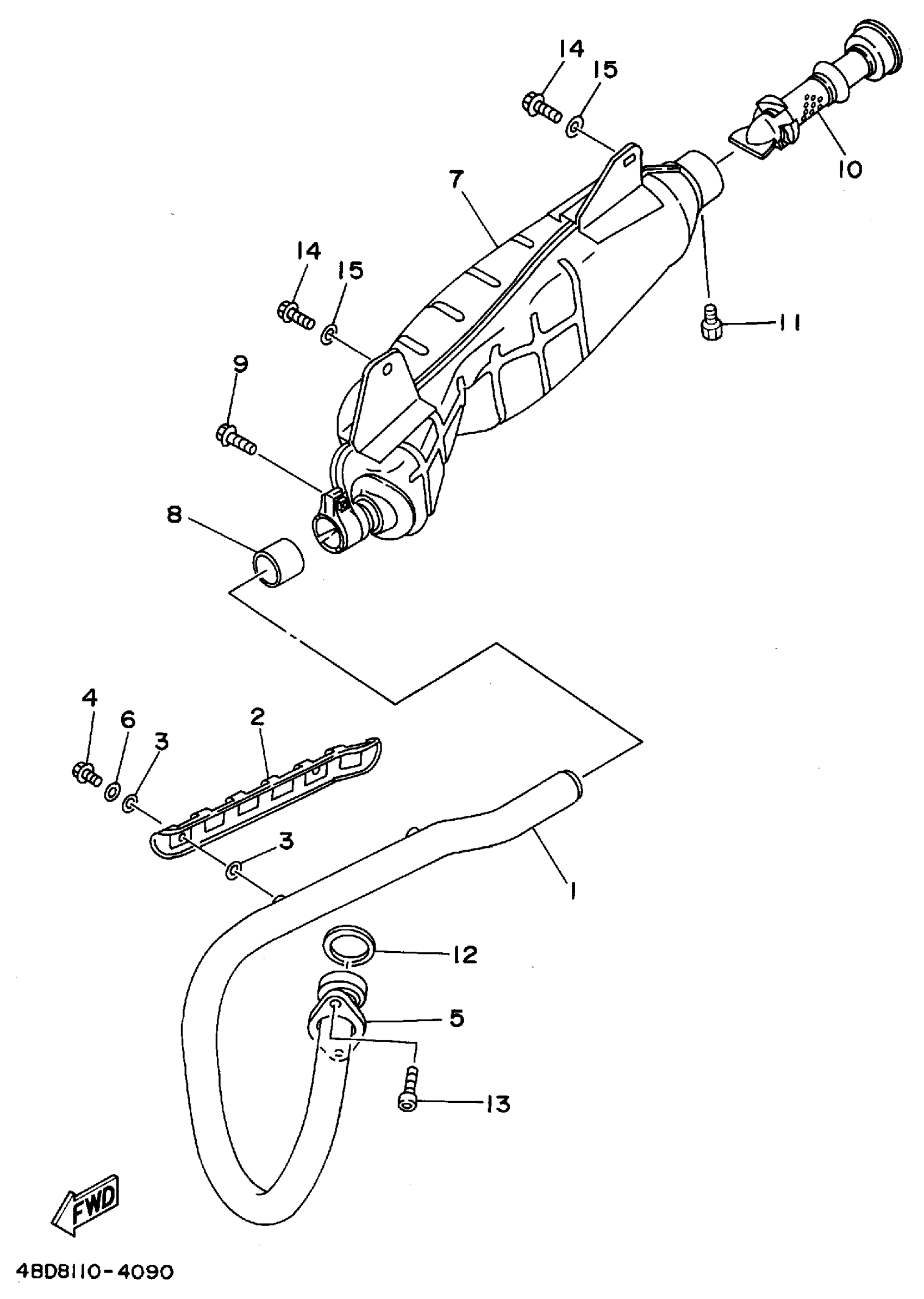 14
15
10
7
14
15
11
9
8
4
6
3
2
3
1
12
5
13
FWD
4BD8110-4090