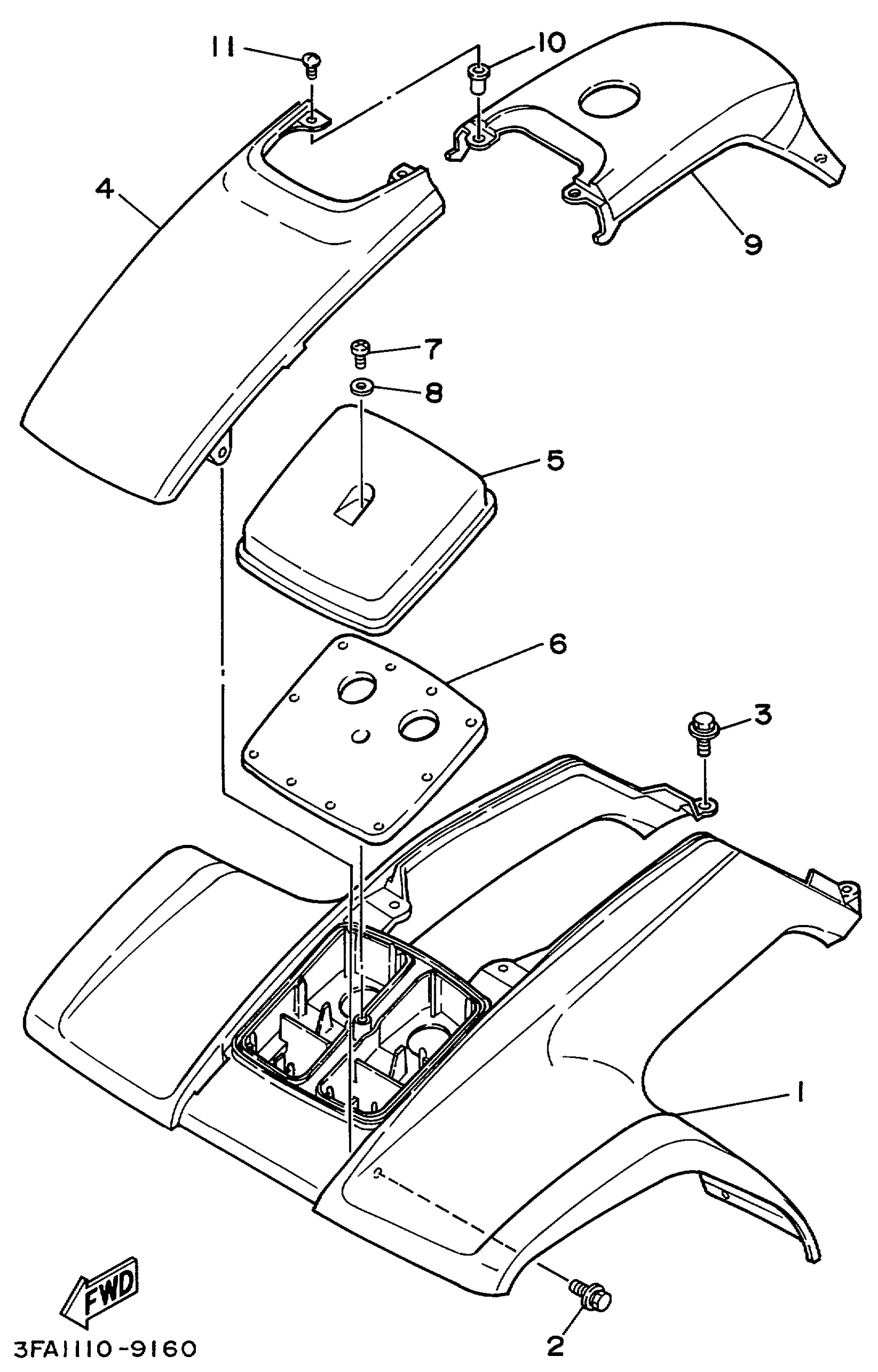 11
10
4
9
7
8
5
6
3
1
FWD
2
3FA1110-9160