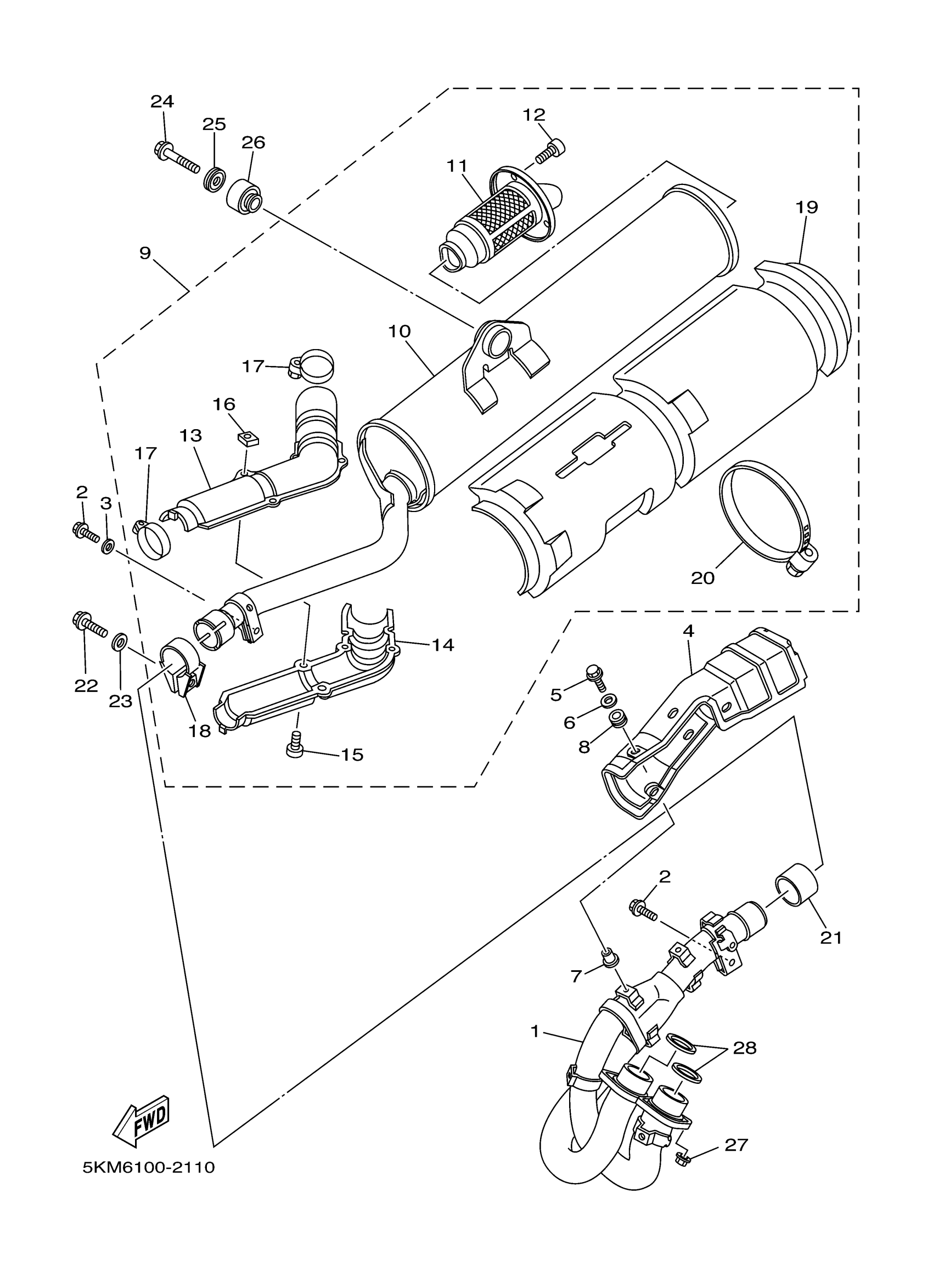 24
25
26
12
11
19
9
10
17
16
13
17
2
3
20
22
23
18
14
15
4
5
6
8
2
21
7
1
28
27
FWD
5KM6100-2110